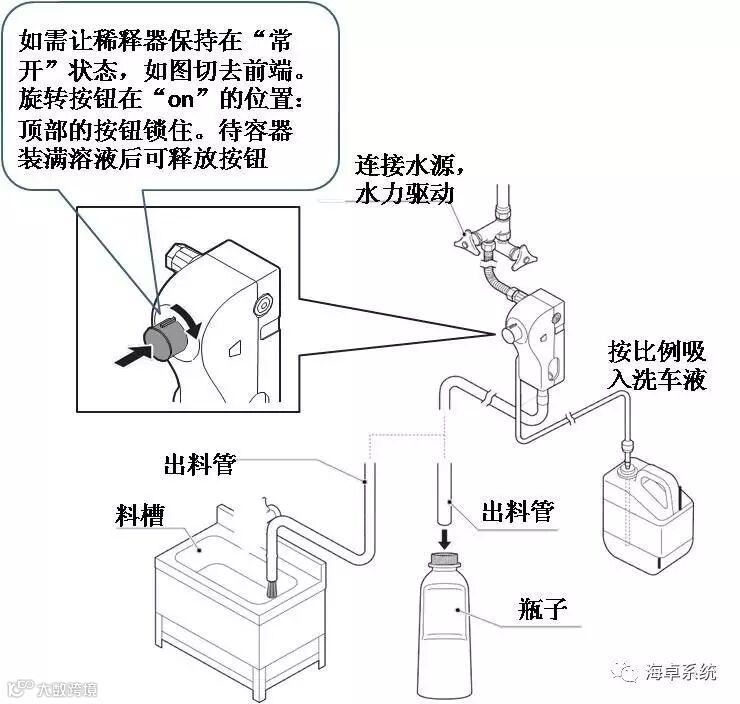 如需让稀释器保持在“常开”状态，如图切去前端。旋转按钮在“on”的位置：顶部的按钮锁住。待容器装满溶液后可释放按钮

连接水源，水力驱动

按比例吸入洗车液

出料管

料槽

出料管

瓶子

海卓系统

大数跨境