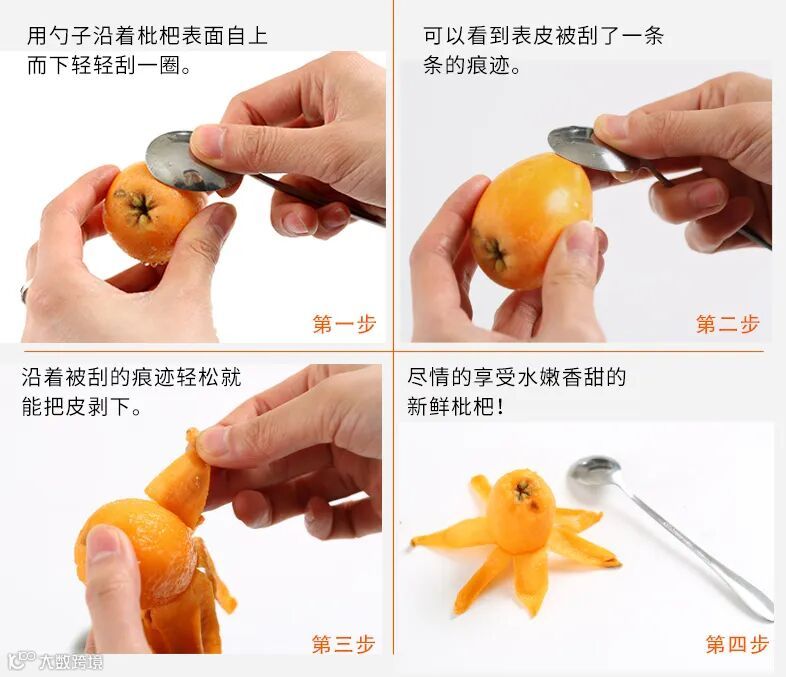 用勺子沿着枇杷表面自上而下轻轻刮一圈。

第一步

可以看到表皮被刮了一条条的痕迹。

第二步

沿着被刮的痕迹轻松就能把皮剥下。

第三步

尽情的享受水嫩香甜的新鲜枇杷!

第四步

大数跨境