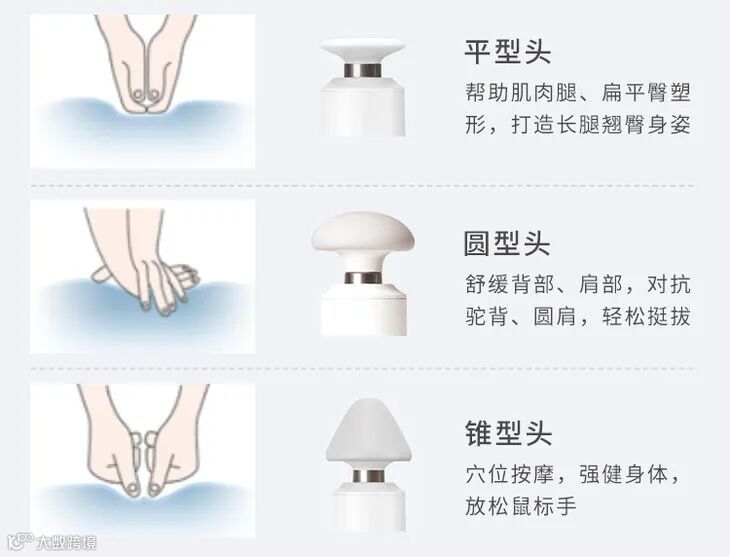 平型头

帮助肌肉腿、扁平臀塑形，打造长腿翘臀身姿

圆型头

舒缓背部、肩部，对抗驼背、圆肩，轻松挺拔

锥型头

穴位按摩，强健身体，放松鼠标手

大数跨境