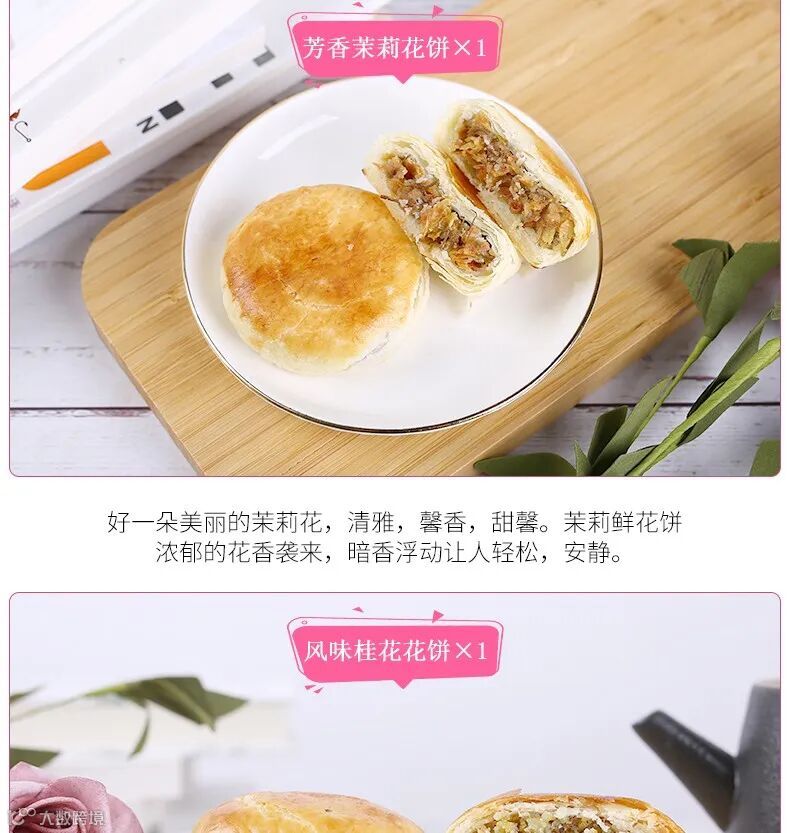 芳香茉莉花饼×1

好一朵美丽的茉莉花，清雅，馨香，甜馨。茉莉鲜花饼浓郁的花香袭来，暗香浮动让人轻松，安静。

风味桂花花饼×1

大数跨境