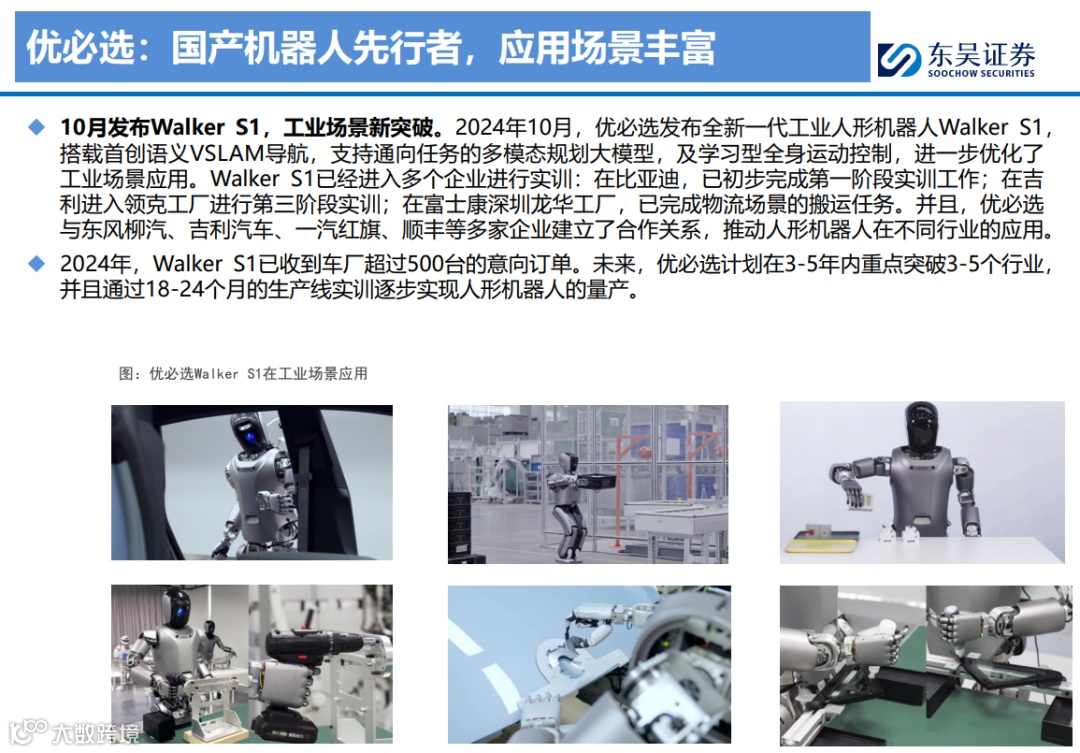 优必选：国产机器人先行者，应用场景丰富

东吴证券
SOOCHOW SECURITIES

◆ 10月发布Walker S1，工业场景新突破。2024年10月，优必选发布全新一代工业人形机器人Walker S1，搭载首创语义VSLAM导航，支持通向任务的多模态规划大模型，及学习型全身运动控制，进一步优化了工业场景应用。Walker S1已经进入多个企业进行实训：在比亚迪，已初步完成第一阶段实训工作；在吉利进入领克工厂进行第三阶段实训；在富士康深圳龙华工厂，已完成物流场景的搬运任务。并且，优必选与东风柳汽、吉利汽车、一汽红旗、顺丰等多家企业建立了合作关系，推动人形机器人在不同行业的应用。

◆ 2024年，Walker S1已收到车厂超过500台的意向订单。未来，优必选计划在3-5年内重点突破3-5个行业，并且通过18-24个月的生产线实训逐步实现人形机器人的量产。

图：优必选Walker S1在工业场景应用

大数跨境