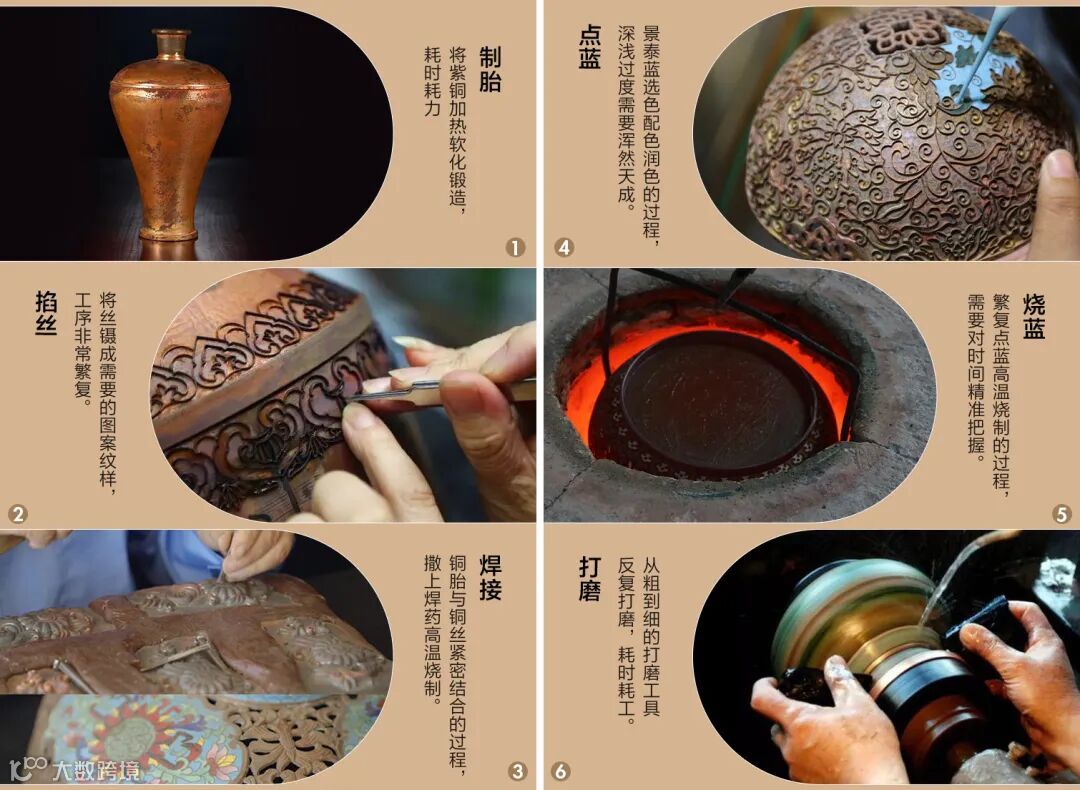 制胎

将紫铜加热软化锻造，耗时耗力

1

掐丝

将丝镊成需要的图案纹样，工序非常繁复。

2

焊接

铜胎与铜丝紧密结合的过程，撒上焊药高温烧制。

3

点蓝

景泰蓝选色配色润色的过程，深浅过度需要浑然天成。

4

烧蓝

繁复点蓝高温烧制的过程，需要对时间精准把握。

5

打磨

从粗到细的打磨工具反复打磨，耗时耗工。

6

大数跨境