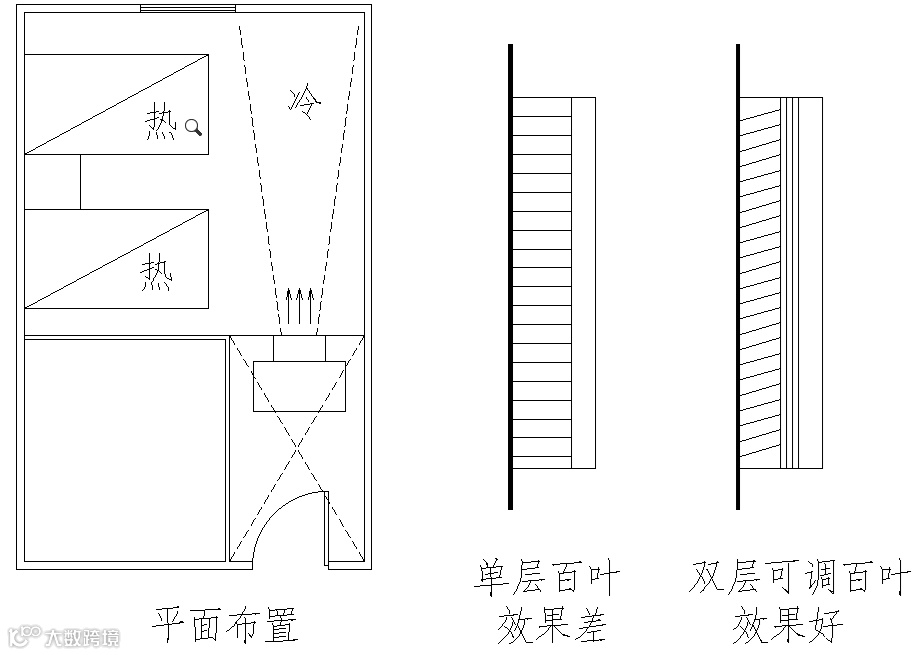 热

冷

热

平面布置

单层百叶
效果差

双层可调百叶
效果好

大数跨境