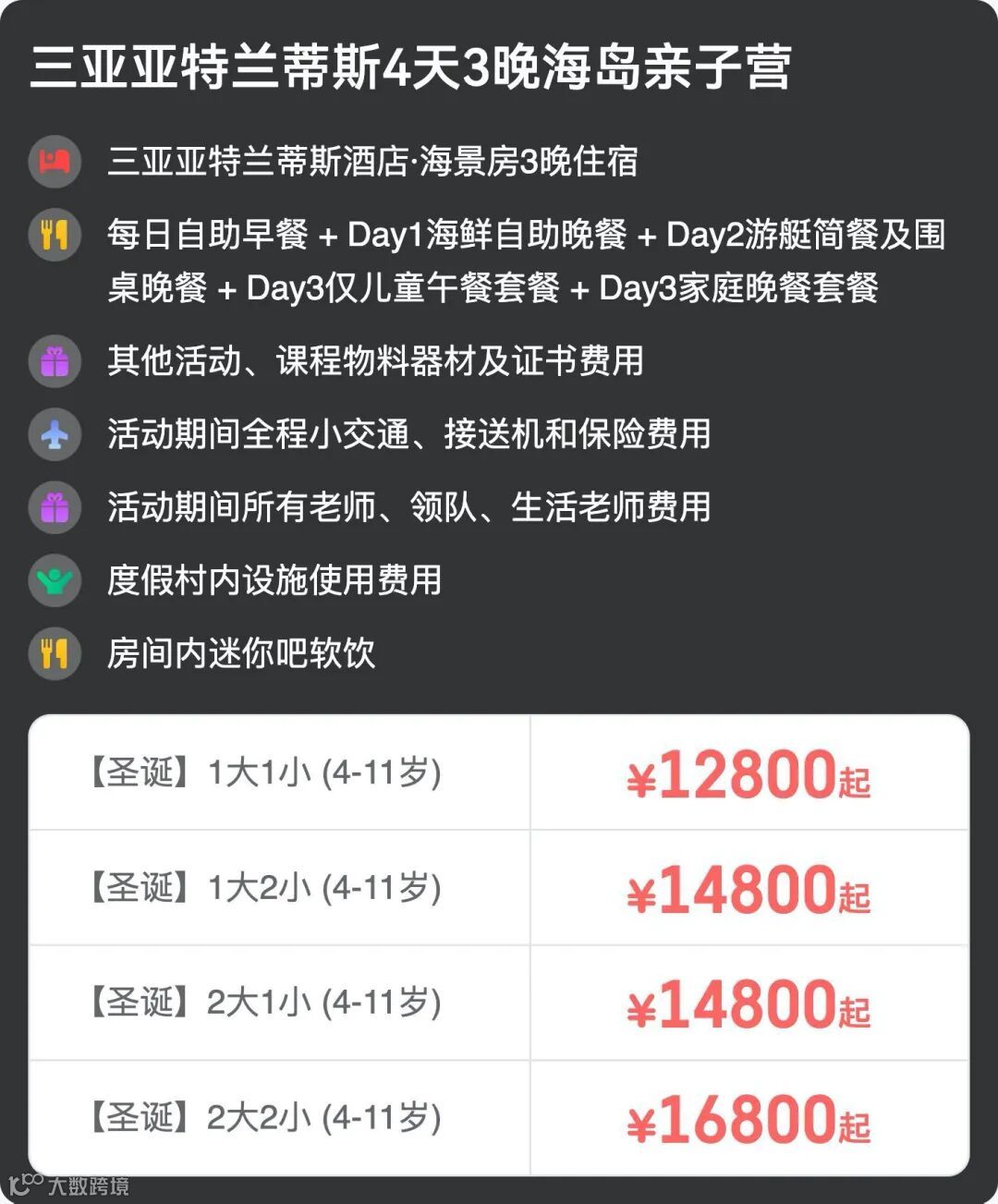 三亚亚特兰蒂斯4天3晚海岛亲子营

三亚亚特兰蒂斯酒店·海景房3晚住宿

每日自助早餐 + Day1海鲜自助晚餐 + Day2游艇简餐及围桌晚餐 + Day3仅儿童午餐套餐 + Day3家庭晚餐套餐

其他活动、课程物料器材及证书费用

活动期间全程小交通、接送机和保险费用

活动期间所有老师、领队、生活老师费用

度假村内设施使用费用

房间内迷你吧软饮

| 【圣诞】1大1小 (4-11岁) | ¥12800起 |
|---|---|
| 【圣诞】1大2小 (4-11岁) | ¥14800起 |
| 【圣诞】2大1小 (4-11岁) | ¥14800起 |
| 【圣诞】2大2小 (4-11岁) | ¥16800起 |

大数跨境