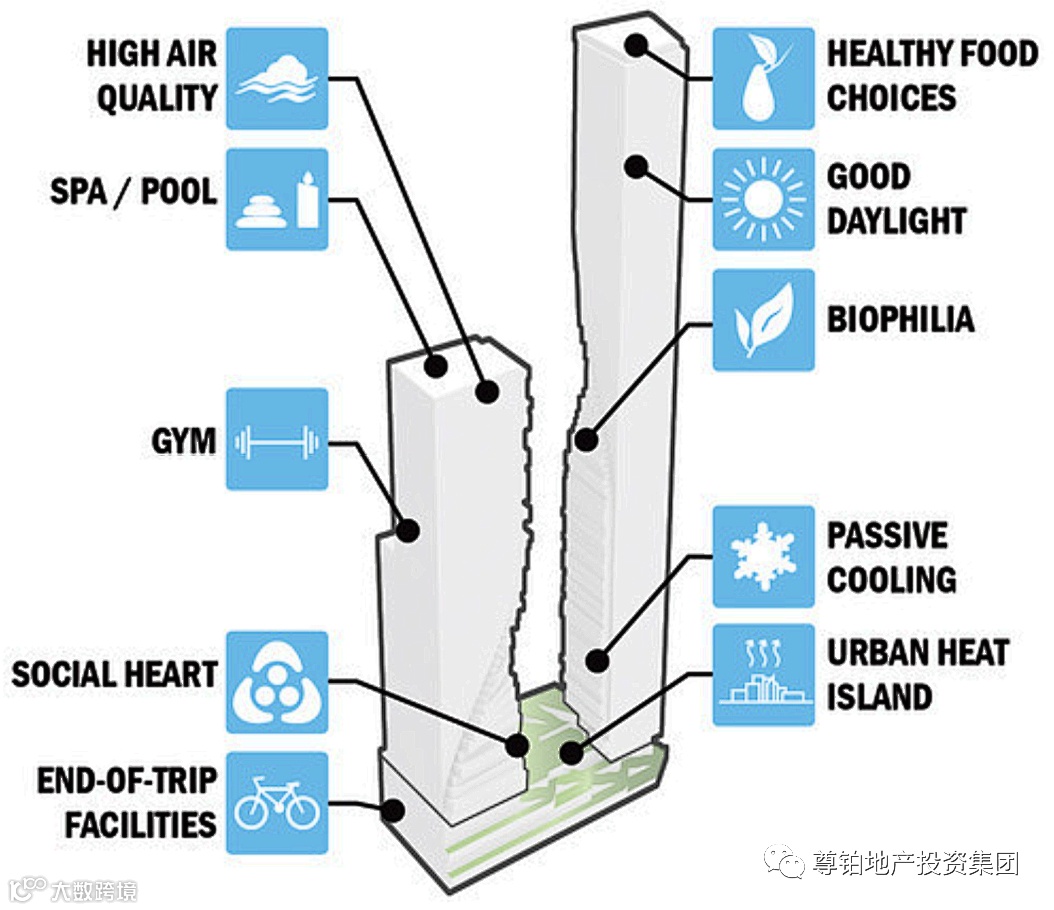 HIGH AIR QUALITY

SPA / POOL

GYM

SOCIAL HEART

END-OF-TRIP FACILITIES

HEALTHY FOOD CHOICES

GOOD DAYLIGHT

BIOPHILIA

PASSIVE COOLING

URBAN HEAT ISLAND

尊铂地产投资集团

大数跨境