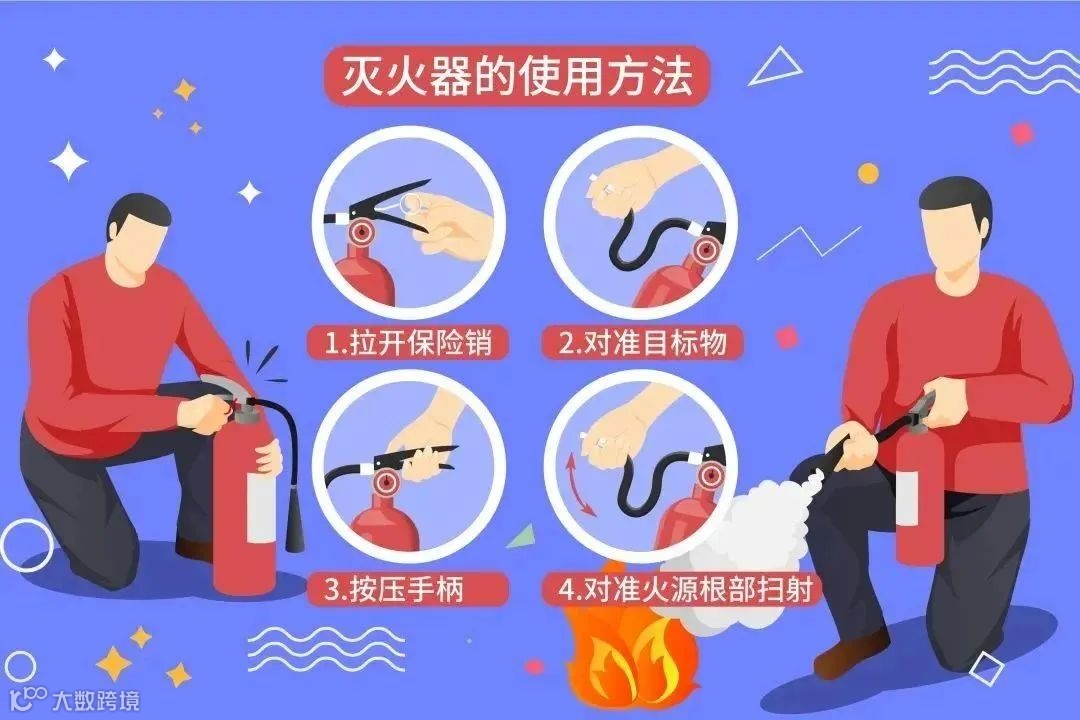 灭火器的使用方法

1.拉开保险销

2.对准目标物

3.按压手柄

4.对准火源根部扫射

大数跨境