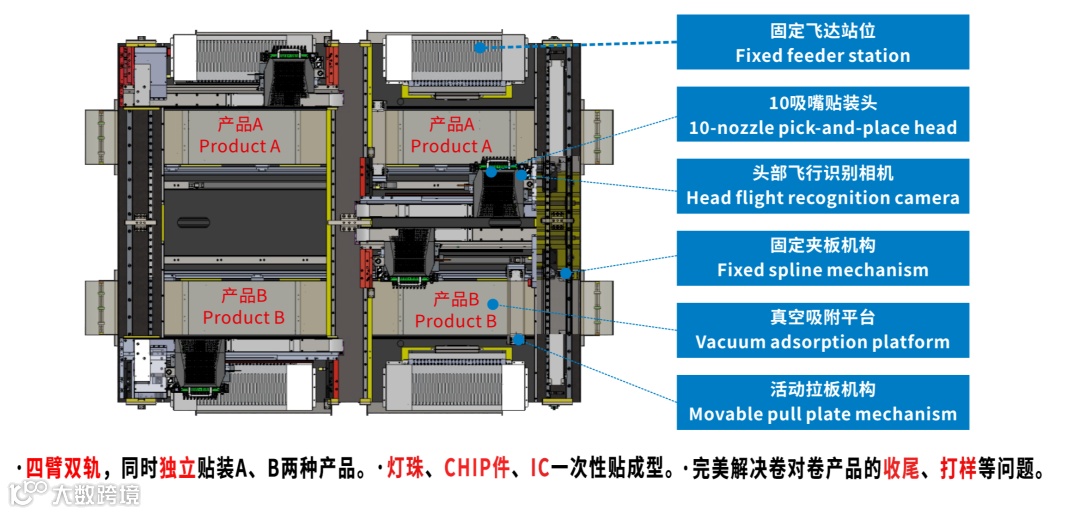 产品A
Product A

产品A
Product A

产品B
Product B

产品B
Product B

固定飞达站位
Fixed feeder station

10吸嘴贴装头
10-nozzle pick-and-place head

头部飞行识别相机
Head flight recognition camera

固定夹板机构
Fixed spline mechanism

真空吸附平台
Vacuum adsorption platform

活动拉板机构
Movable pull plate mechanism

·四臂双轨，同时独立贴装A、B两种产品。·灯珠、CHIP件、IC一次性贴成型。·完美解决卷对卷产品的收尾、打样等问题。

大数跨境