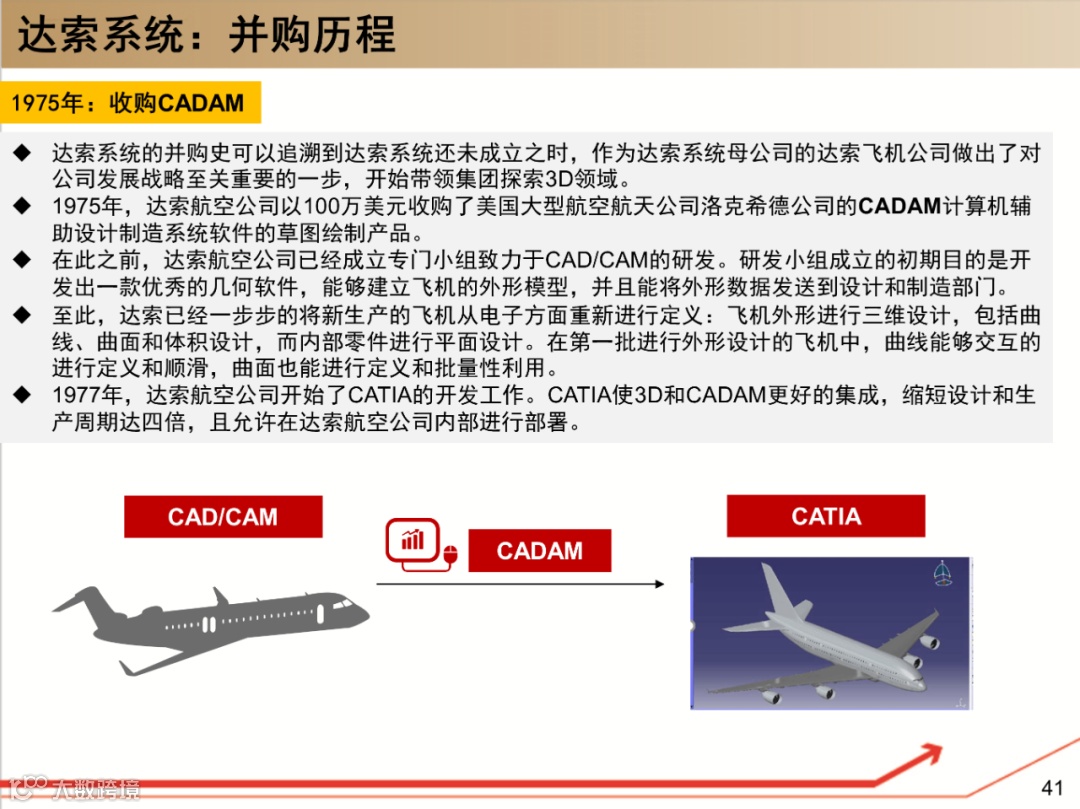 达索系统：并购历程

1975年：收购CADAM

◆ 达索系统的并购史可以追溯到达索系统还未成立之时，作为达索系统母公司的达索飞机公司做出了对公司发展战略至关重要的一步，开始带领集团探索3D领域。
◆ 1975年，达索航空公司以100万美元收购了美国大型航空航天公司洛克希德公司的CADAM计算机辅助设计制造系统软件的草图绘制产品。
◆ 在此之前，达索航空公司已经成立专门小组致力于CAD/CAM的研发。研发小组成立的初期目的是开发出一款优秀的几何软件，能够建立飞机的外形模型，并且能将外形数据发送到设计和制造部门。
◆ 至此，达索已经一步步的将新生产的飞机从电子方面重新进行定义：飞机外形进行三维设计，包括曲线、曲面和体积设计，而内部零件进行平面设计。在第一批进行外形设计的飞机中，曲线能够交互的进行定义和顺滑，曲面也能进行定义和批量性利用。
◆ 1977年，达索航空公司开始了CATIA的开发工作。CATIA使3D和CADAM更好的集成，缩短设计和生产周期达四倍，且允许在达索航空公司内部进行部署。

CAD/CAM

CADAM

CATIA

大数跨境

41