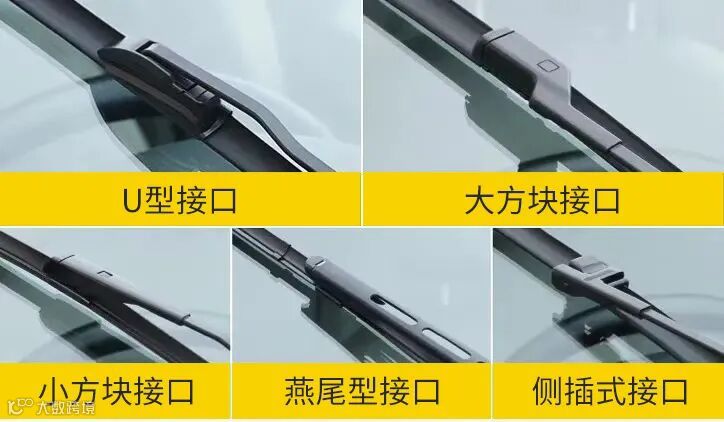 U型接口

大方块接口

小方块接口

燕尾型接口

侧插式接口

大数跨境