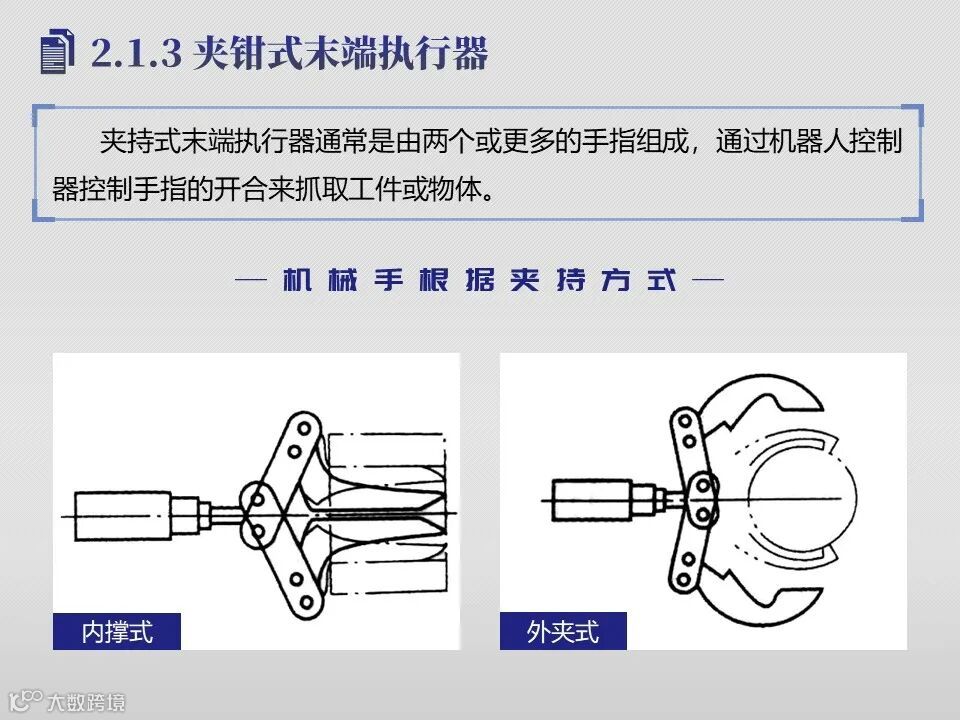 2.1.3 夹钳式末端执行器

夹持式末端执行器通常是由两个或更多的手指组成，通过机器人控制器控制手指的开合来抓取工件或物体。

— 机械手根据夹持方式 —

内撑式

外夹式

大数跨境