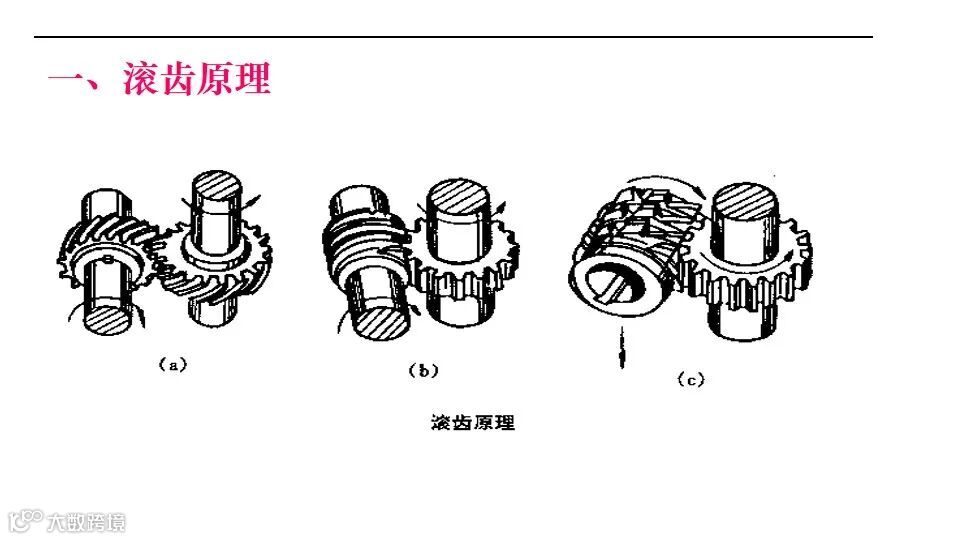 一、滚齿原理

(a)

(b)

(c)

滚齿原理

大数跨境