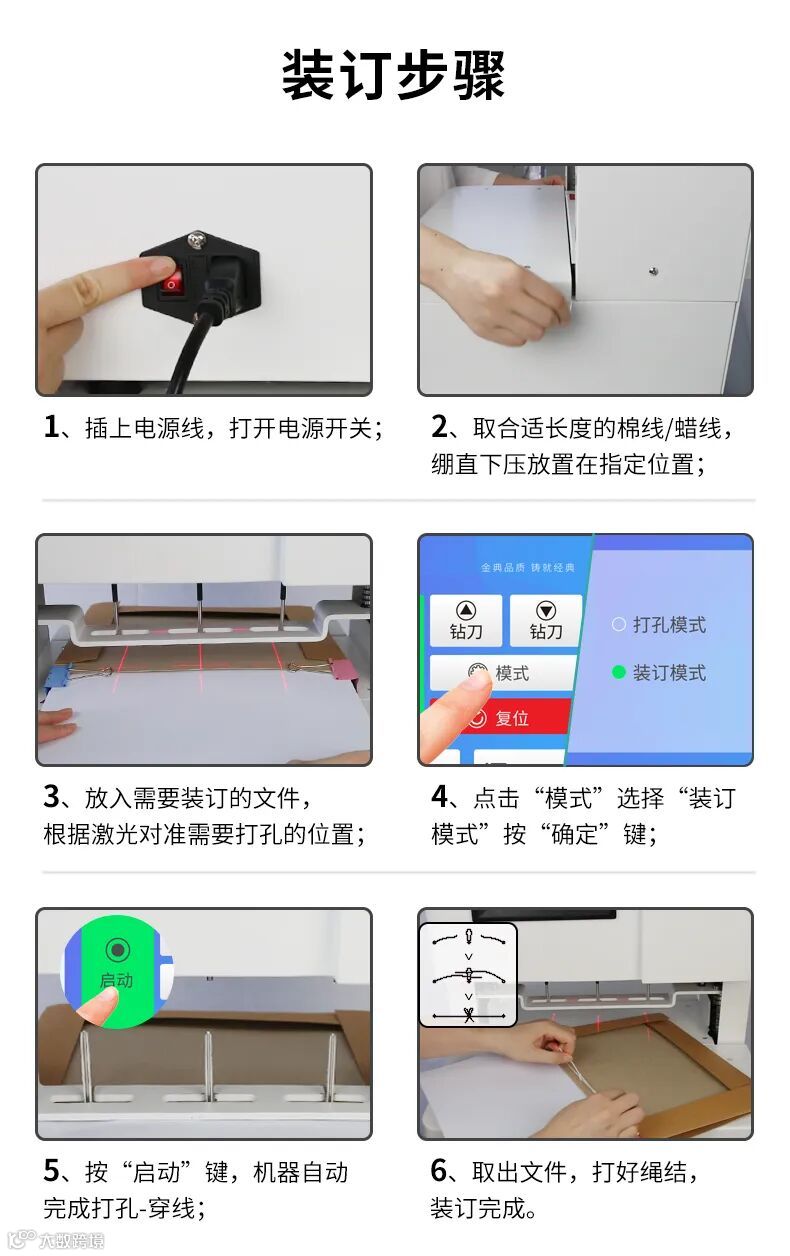 装订步骤

1、插上电源线，打开电源开关；

2、取合适长度的棉线/蜡线，绷直下压放置在指定位置；

金典品质 铸就经典

钻刀

钻刀

模式

复位

打孔模式

装订模式

3、放入需要装订的文件，根据激光对准需要打孔的位置；

4、点击“模式”选择“装订模式”按“确定”键；

启动

5、按“启动”键，机器自动完成打孔-穿线；

6、取出文件，打好绳结，装订完成。

大数跨境