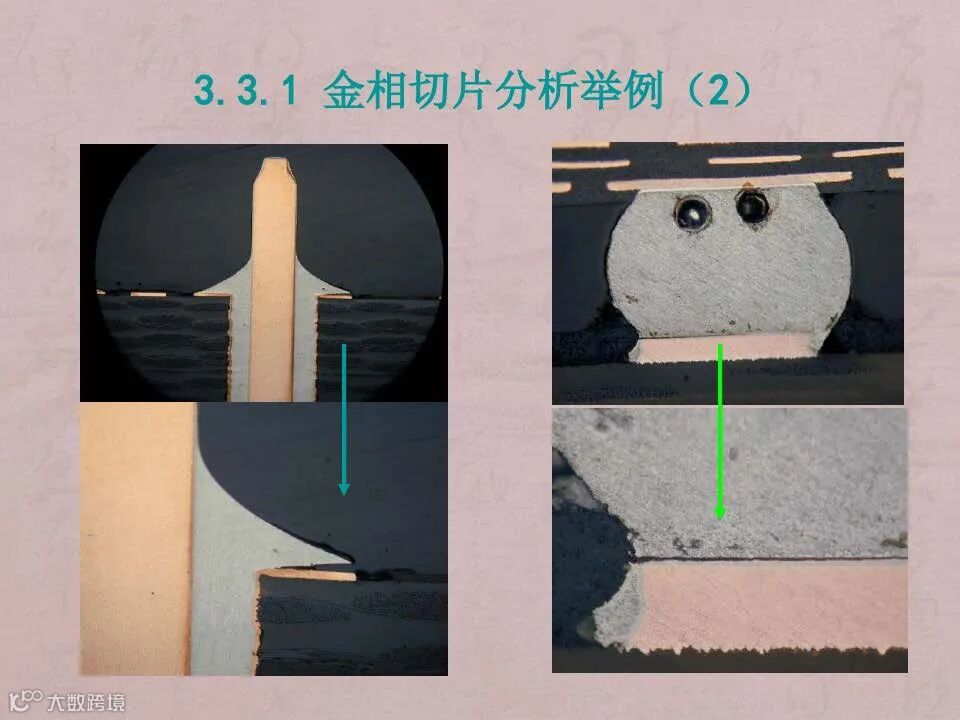 3.3.1 金相切片分析举例（2）

大数跨境