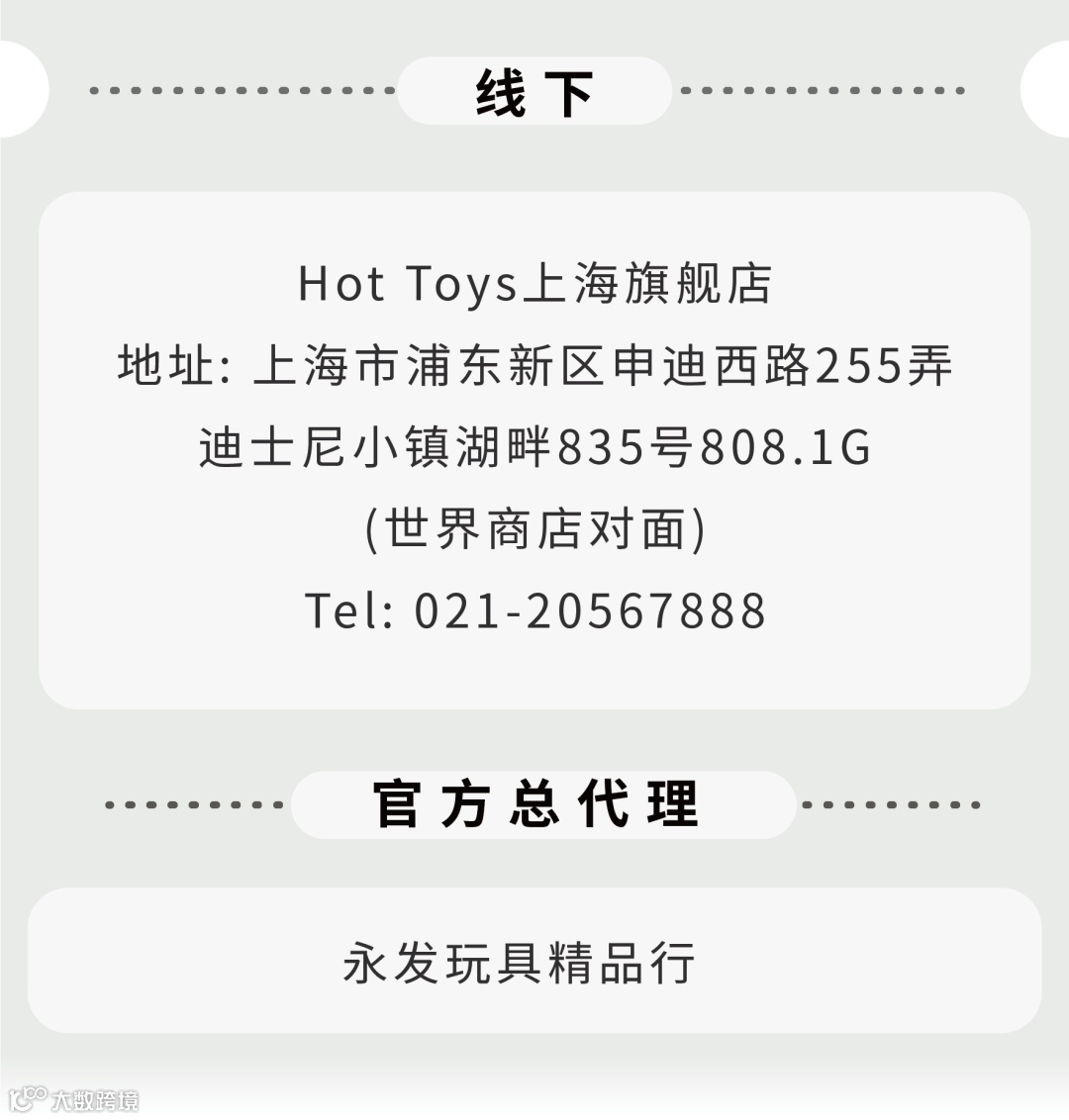 线下

Hot Toys上海旗舰店
地址: 上海市浦东新区申迪西路255弄
迪士尼小镇湖畔835号808.1G
(世界商店对面)
Tel: 021-20567888

官方总代理

永发玩具精品行

大数跨境