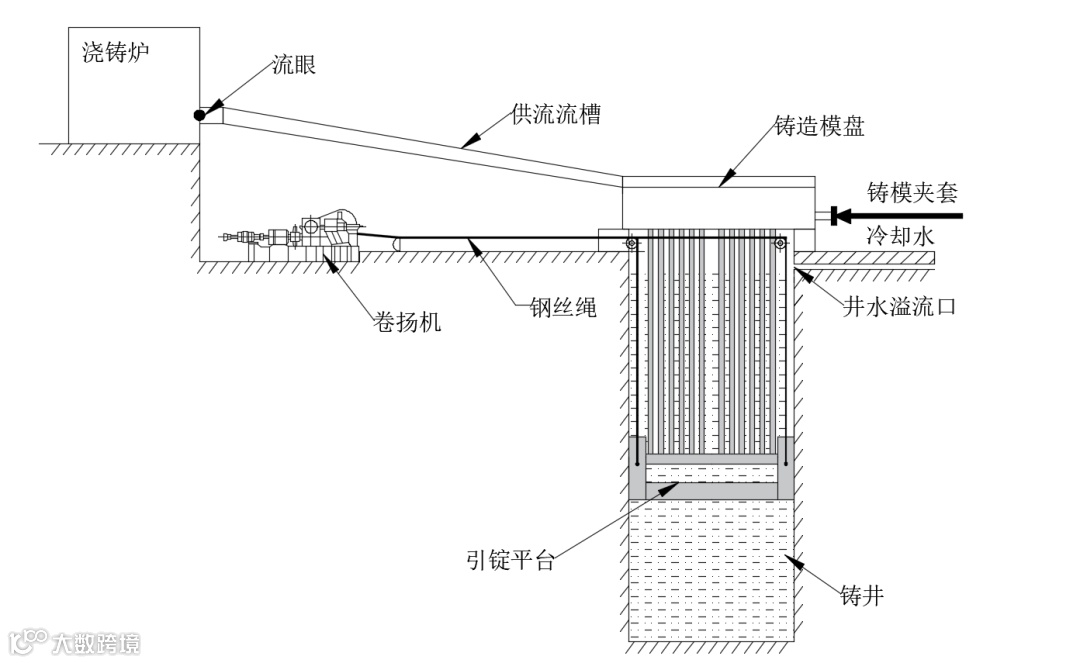 浇铸炉
流眼
供流流槽
铸造模盘
铸模夹套
冷却水
卷扬机
钢丝绳
井水溢流口
引锭平台
铸井
大数跨境