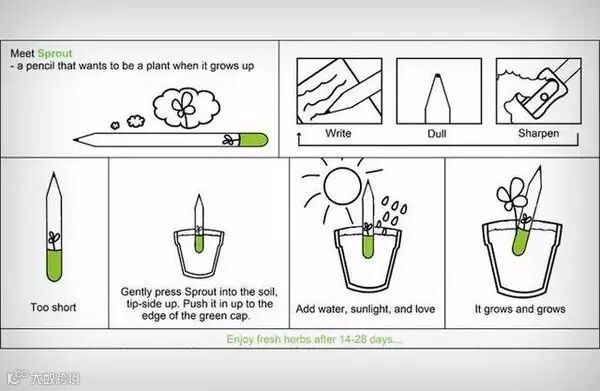 Meet Sprout
- a pencil that wants to be a plant when it grows up

Write

Dull

Sharpen

Too short

Gently press Sprout into the soil, tip-side up. Push it in up to the edge of the green cap.

Add water, sunlight, and love

It grows and grows

Enjoy fresh herbs after 14-28 days...

大数跨境