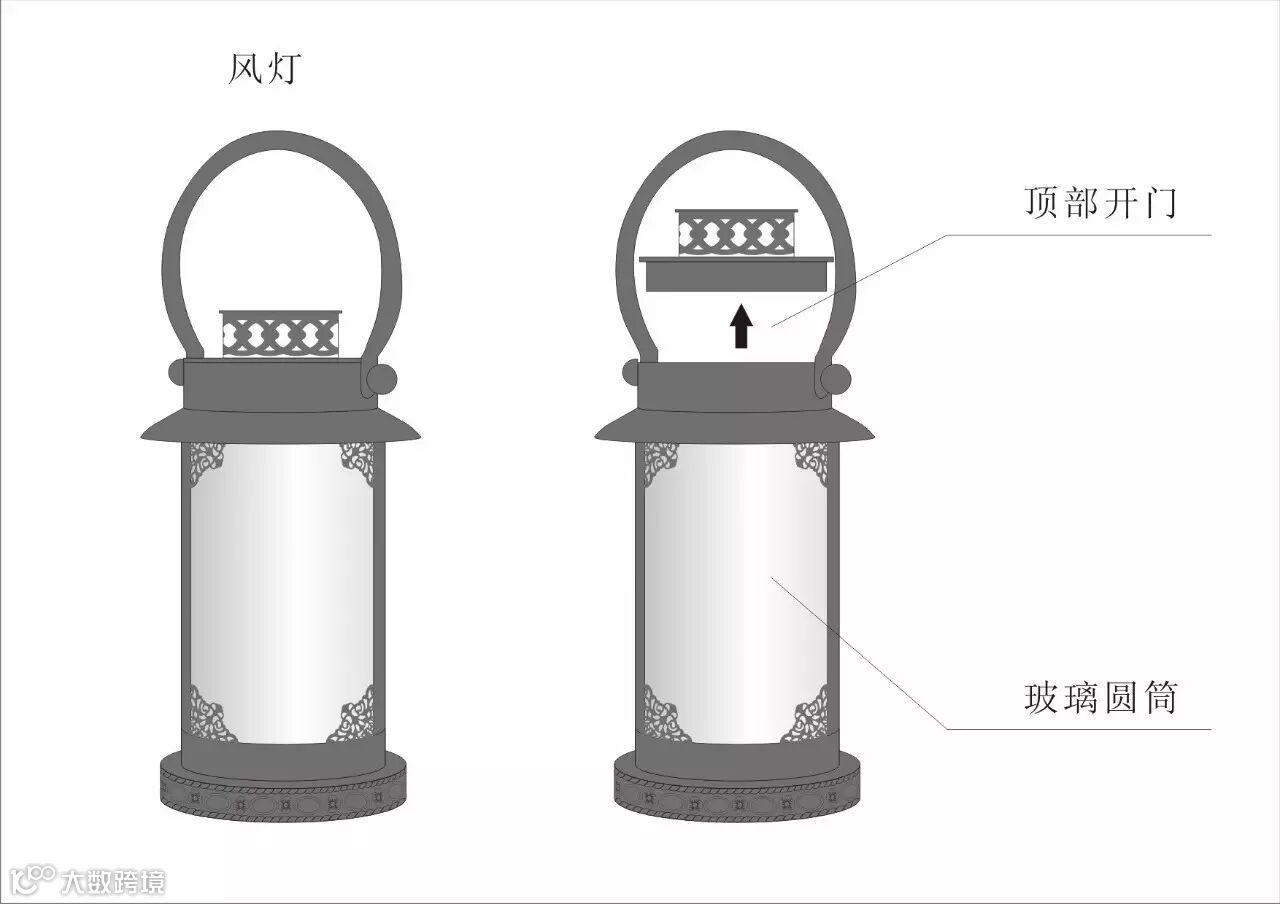 风灯

顶部开门

玻璃圆筒

大数跨境