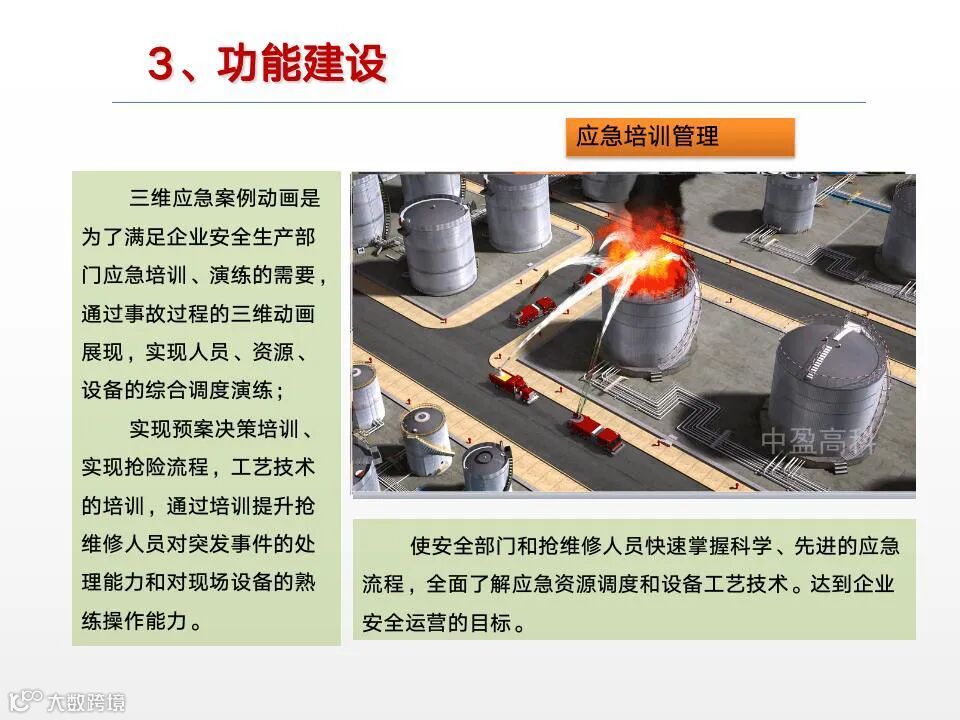 3、功能建设

应急培训管理

三维应急案例动画是为了满足企业安全生产部门应急培训、演练的需要，通过事故过程的三维动画展现，实现人员、资源、设备的综合调度演练；

实现预案决策培训、实现抢险流程，工艺技术的培训，通过培训提升抢维修人员对突发事件的处理能力和对现场设备的熟练操作能力。

中盈高科

使安全部门和抢维修人员快速掌握科学、先进的应急流程，全面了解应急资源调度和设备工艺技术。达到企业安全运营的目标。

大数跨境