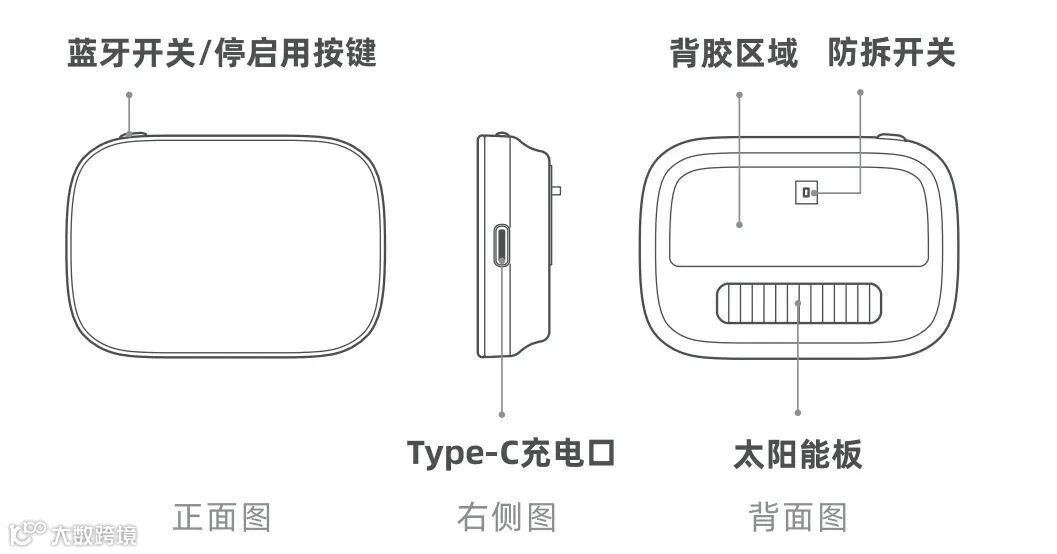 蓝牙开关/停启用按键

背胶区域　防拆开关

Type-C充电口

太阳能板

正面图　右侧图　背面图

大数跨境