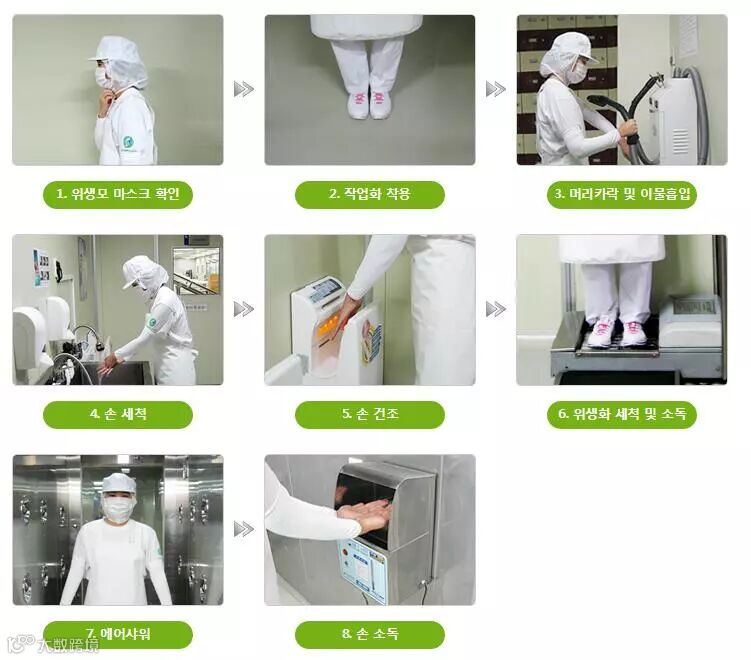 1. 위생모 마스크 확인

2. 작업화 착용

3. 머리카락 및 이물흡입

4. 손 세척

5. 손 건조

6. 위생화 세척 및 소독

7. 에어샤워

8. 손 소독

大数跨境