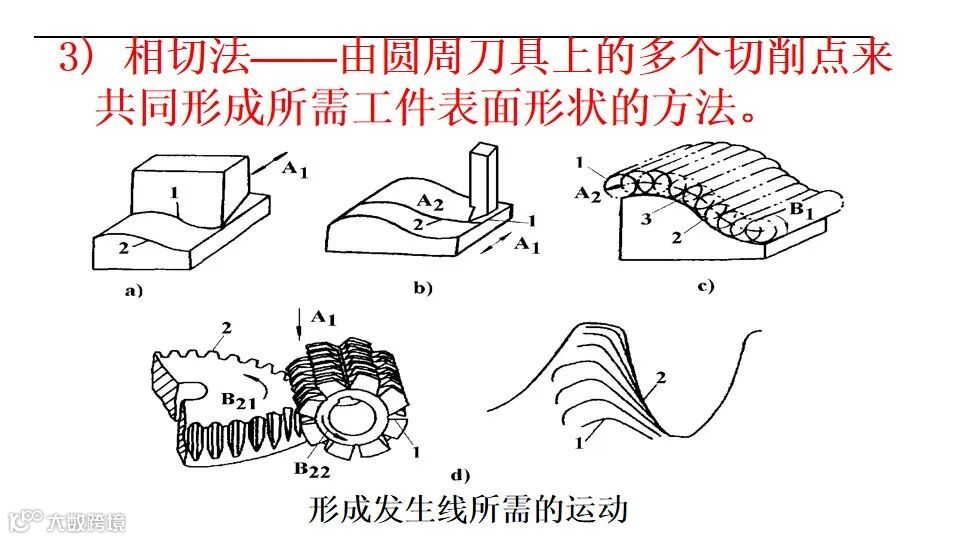 3）相切法——由圆周刀具上的多个切削点来共同形成所需工件表面形状的方法。

$A_1$
1
2
a)

$A_2$
2
1
$A_1$
b)

1
$A_2$
3
2
$B_1$
c)

2
$A_1$
$B_{21}$
$B_{22}$
1
d)

2
1

形成发生线所需的运动

大数跨境