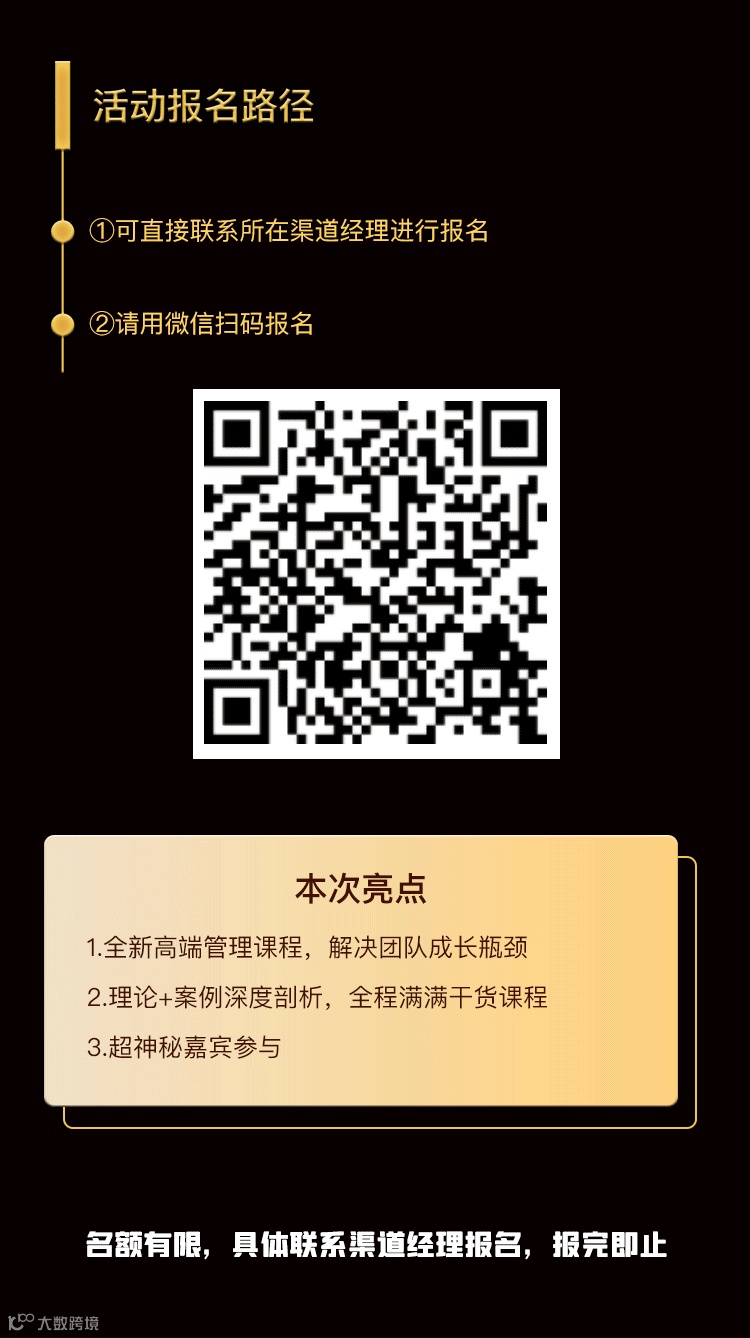 活动报名路径

①可直接联系所在渠道经理进行报名

②请用微信扫码报名

本次亮点

1.全新高端管理课程，解决团队成长瓶颈

2.理论+案例深度剖析，全程满满干货课程

3.超神秘嘉宾参与

名额有限，具体联系渠道经理报名，报完即止

大数跨境