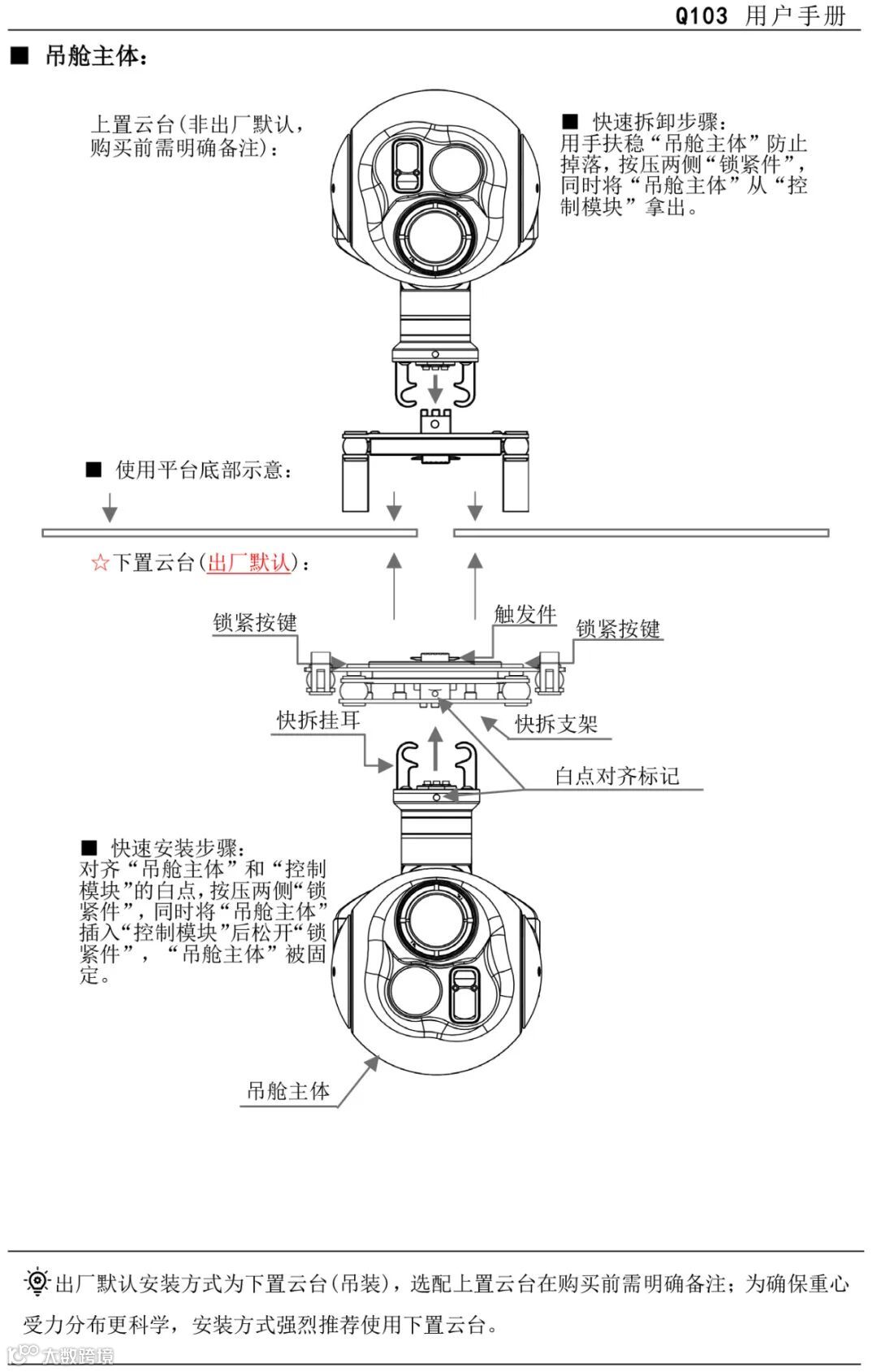 Q103 用户手册

■ 吊舱主体：

上置云台(非出厂默认，购买前需明确备注)：

■ 快速拆卸步骤：
用手扶稳“吊舱主体”防止掉落，按压两侧“锁紧件”，同时将“吊舱主体”从“控制模块”拿出。

■ 使用平台底部示意：

☆下置云台(出厂默认)：

锁紧按键

触发件

锁紧按键

快拆挂耳

快拆支架

白点对齐标记

■ 快速安装步骤：
对齐“吊舱主体”和“控制模块”的白点，按压两侧“锁紧件”，同时将“吊舱主体”插入“控制模块”后松开“锁紧件”，“吊舱主体”被固定。

吊舱主体

出厂默认安装方式为下置云台(吊装)，选配上置云台在购买前需明确备注；为确保重心受力分布更科学，安装方式强烈推荐使用下置云台。

大数跨境