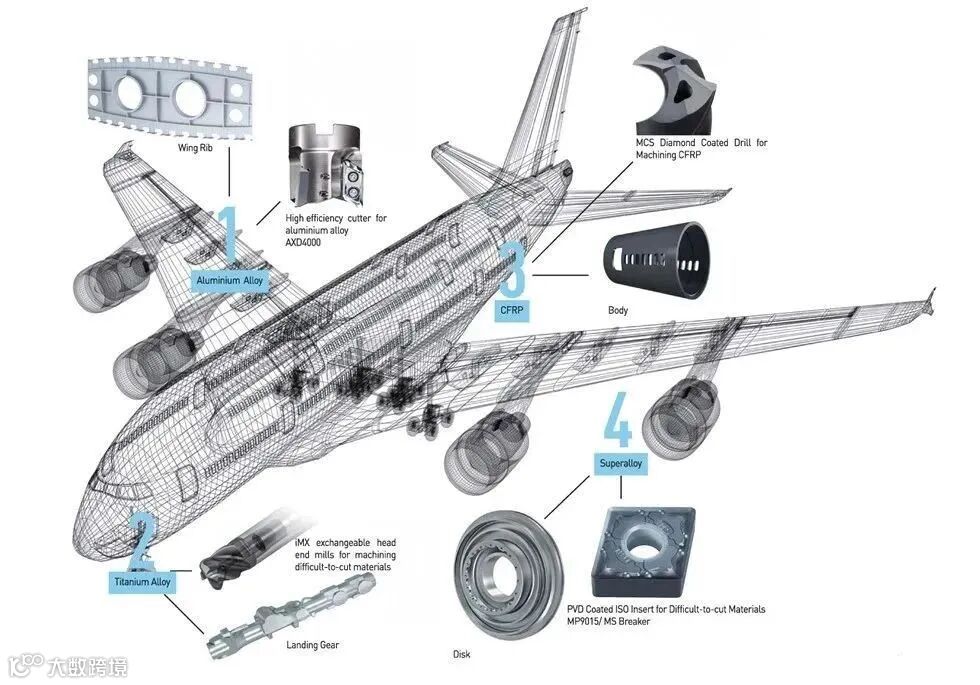 Wing Rib

1

Aluminium Alloy

High efficiency cutter for aluminium alloy AXD4000

MCS Diamond Coated Drill for Machining CFRP

3

CFRP

Body

4

Superalloy

2

Titanium Alloy

iMX exchangeable head end mills for machining difficult-to-cut materials

Landing Gear

Disk

PVD Coated ISO Insert for Difficult-to-cut Materials MP9015/ MS Breaker

大数跨境