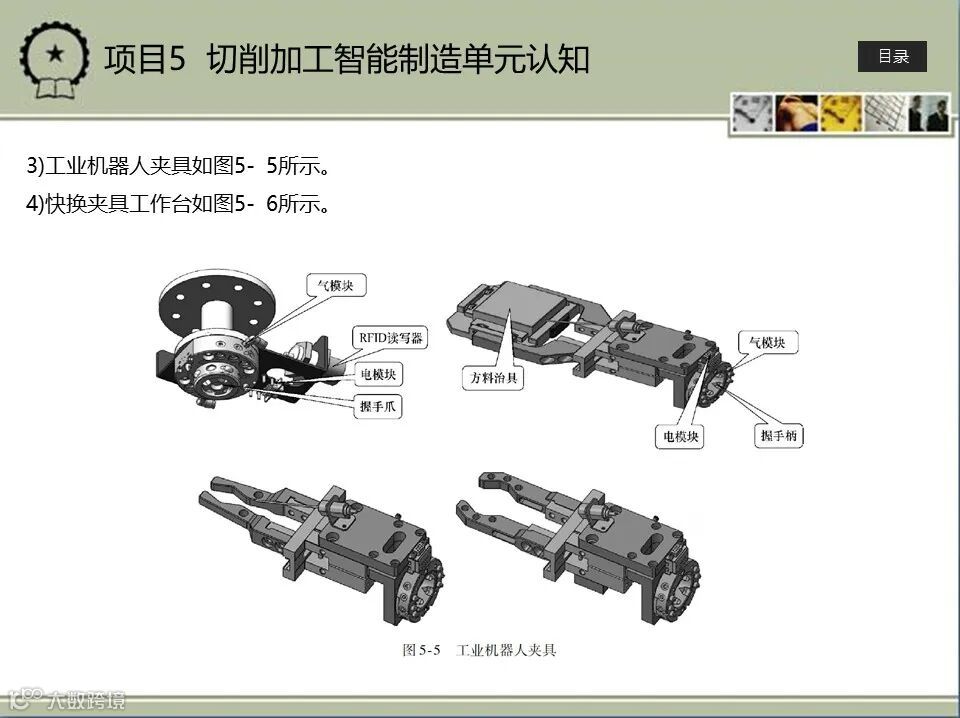 项目5 切削加工智能制造单元认知

目录

3)工业机器人夹具如图5- 5所示。

4)快换夹具工作台如图5- 6所示。

气模块

RFID读写器

电模块

握手爪

方料治具

气模块

电模块

握手柄

图 5-5 工业机器人夹具

大数跨境