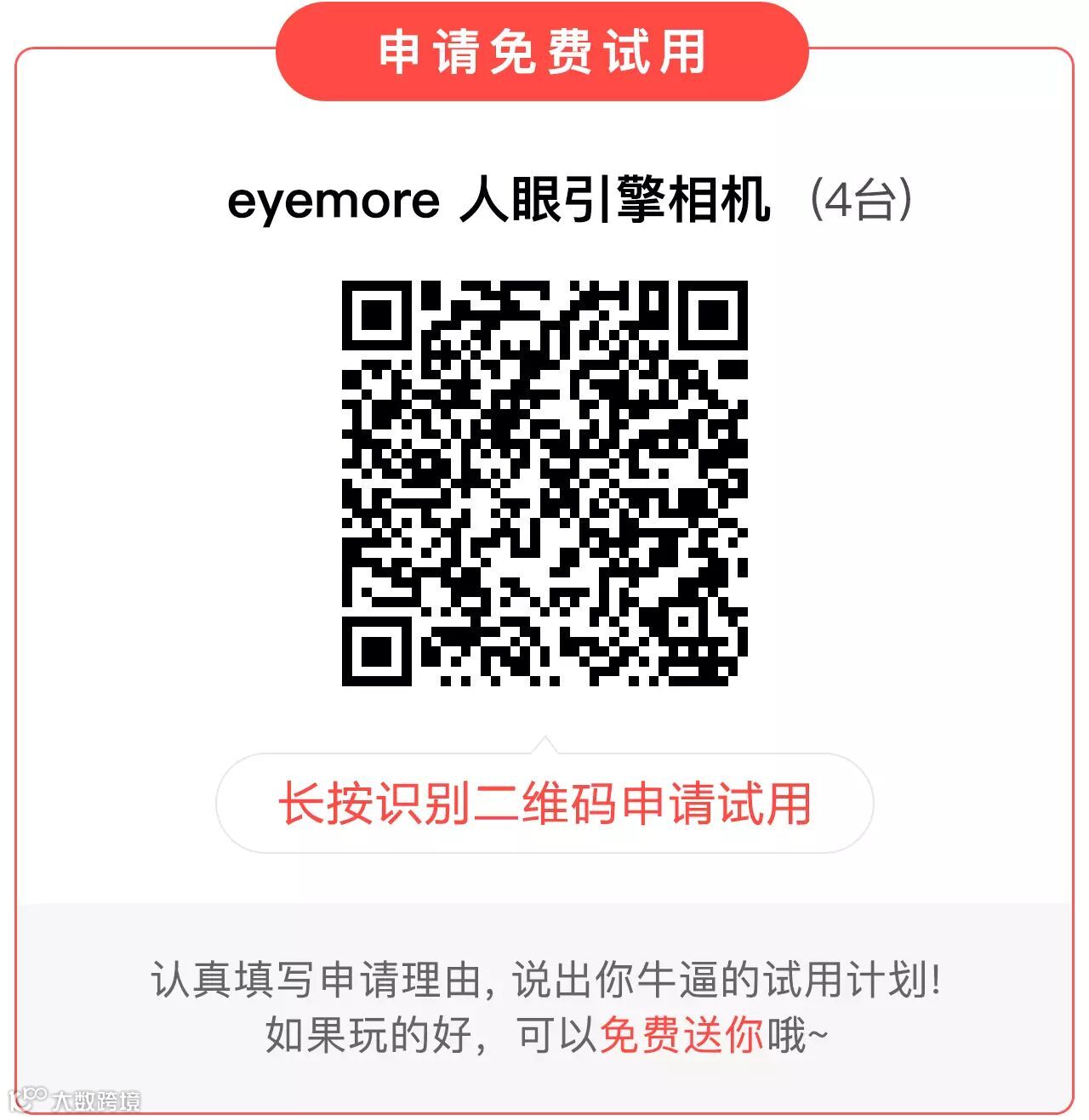 申请免费试用

eyemore 人眼引擎相机（4台）

长按识别二维码申请试用

认真填写申请理由，说出你牛逼的试用计划！
如果玩的好，可以免费送你哦~

大数跨境