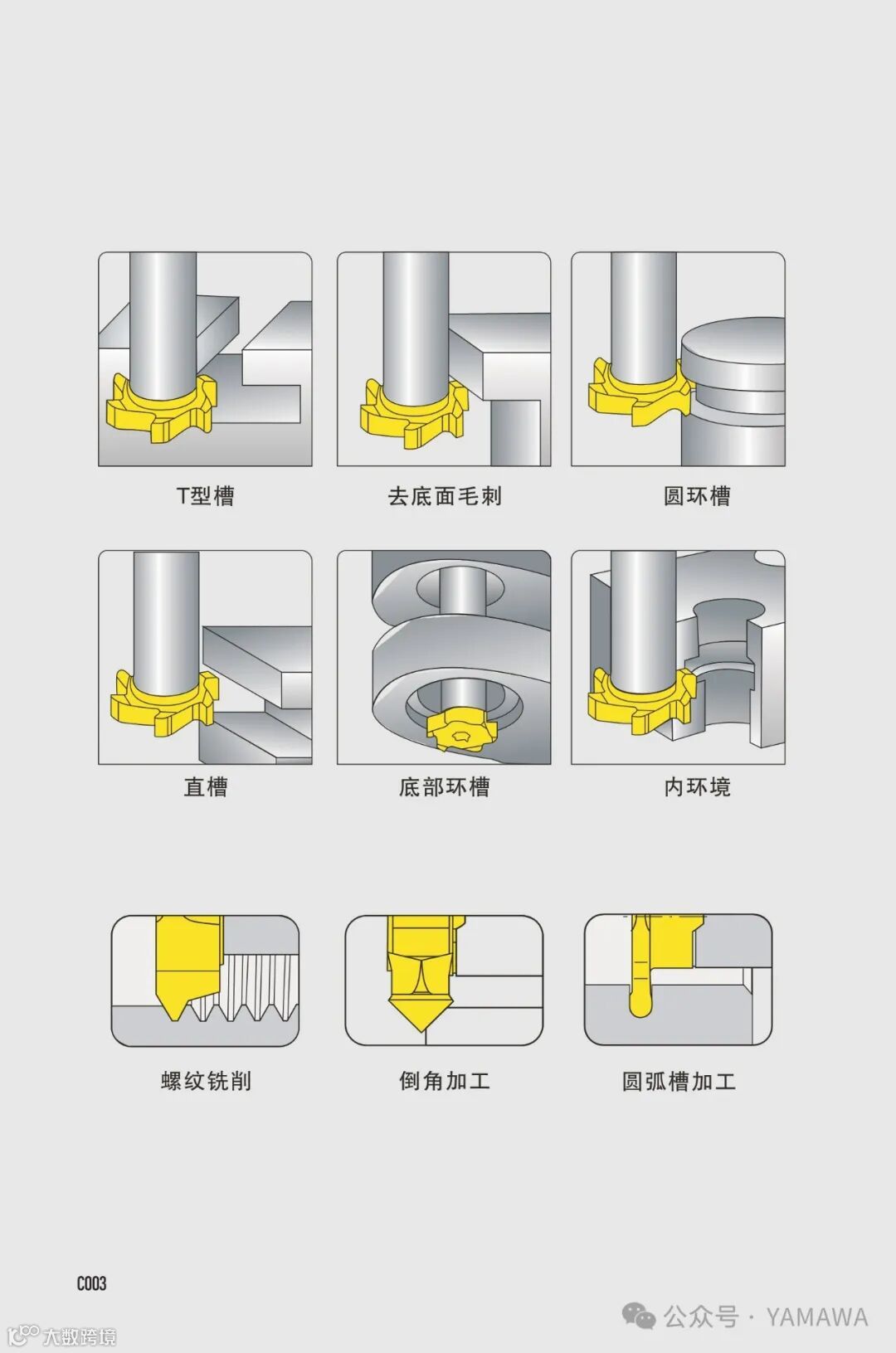 T型槽

去底面毛刺

圆环槽

直槽

底部环槽

内环境

螺纹铣削

倒角加工

圆弧槽加工

C003

公众号 · YAMAWA

大数跨境