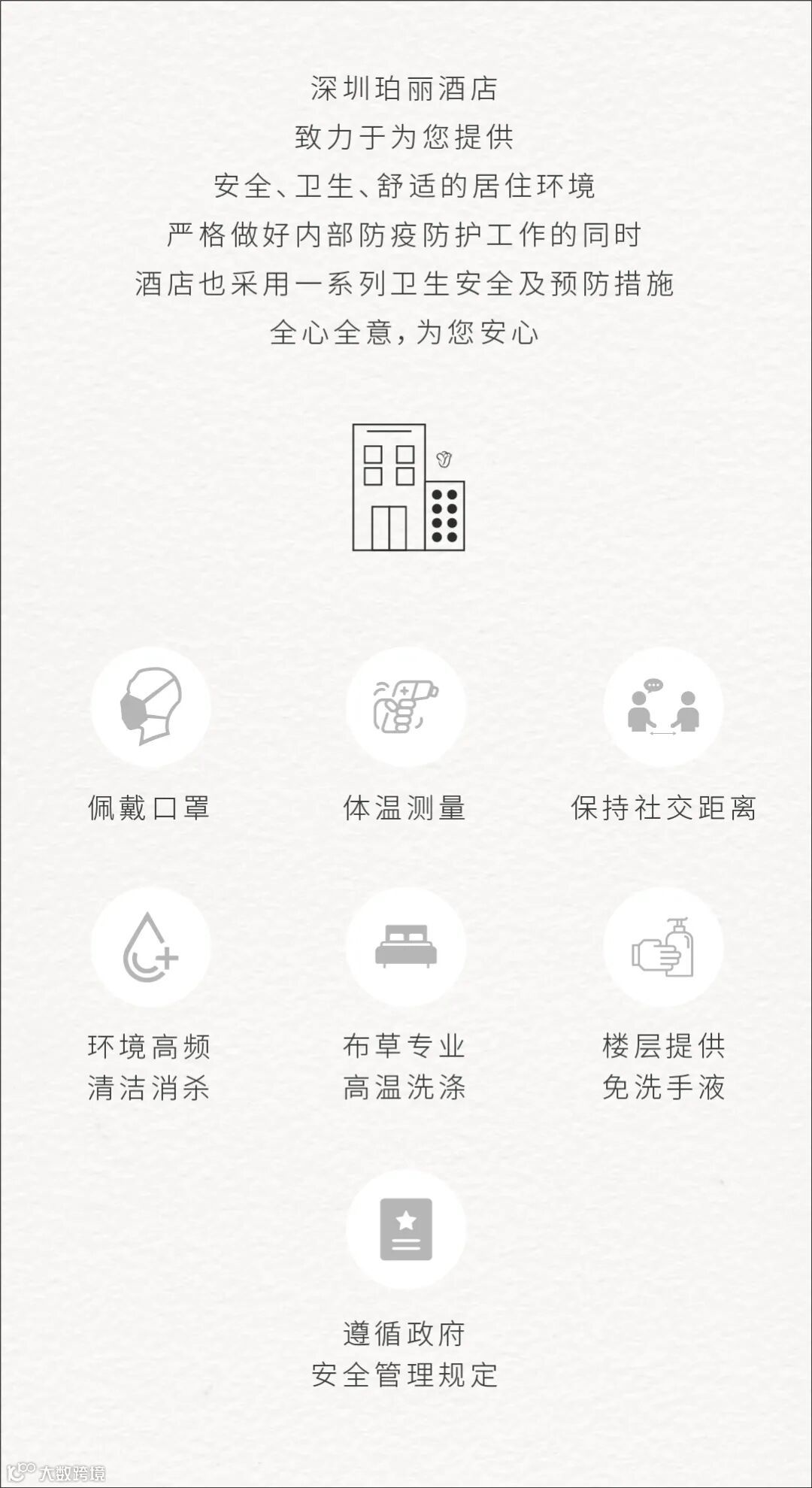 深圳珀丽酒店
致力于为您提供
安全、卫生、舒适的居住环境
严格做好内部防疫防护工作的同时
酒店也采用一系列卫生安全及预防措施
全心全意，为您安心

佩戴口罩

体温测量

保持社交距离

环境高频
清洁消杀

布草专业
高温洗涤

楼层提供
免洗手液

遵循政府
安全管理规定

大数跨境