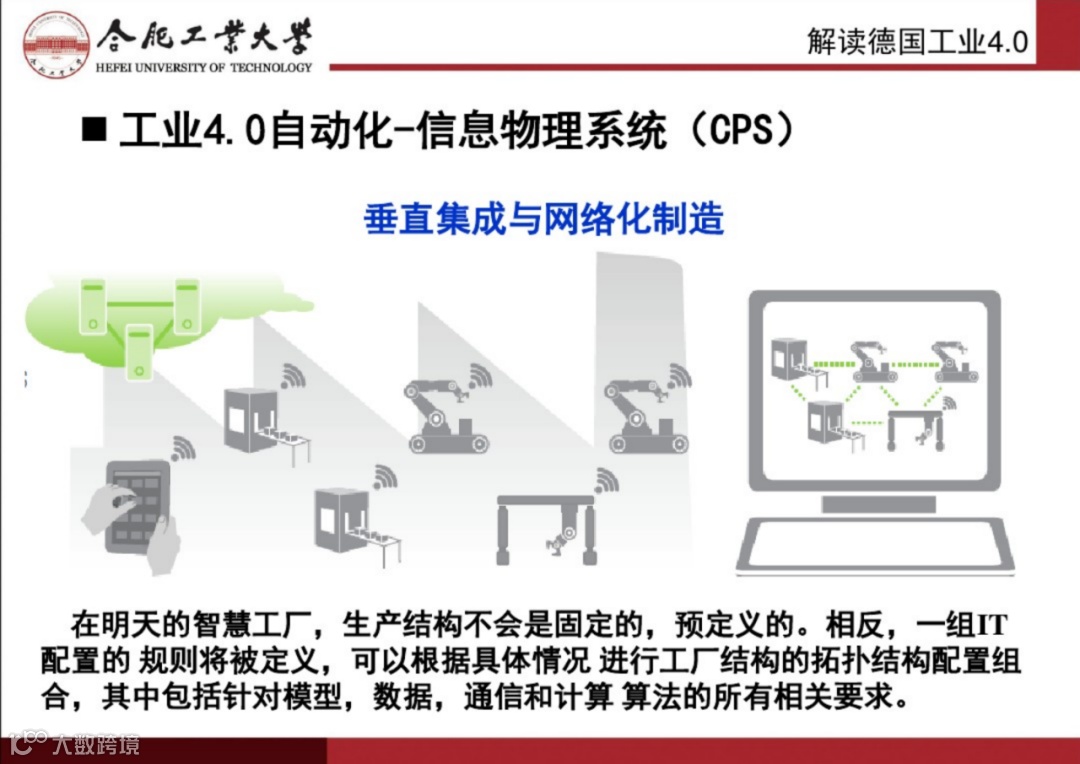 合肥工業大學
HEFEI UNIVERSITY OF TECHNOLOGY

解读德国工业4.0

■ 工业4.0自动化-信息物理系统（CPS）

垂直集成与网络化制造

在明天的智慧工厂，生产结构不会是固定的，预定义的。相反，一组IT配置的 规则将被定义，可以根据具体情况 进行工厂结构的拓扑结构配置组合，其中包括针对模型，数据，通信和计算 算法的所有相关要求。

大数跨境