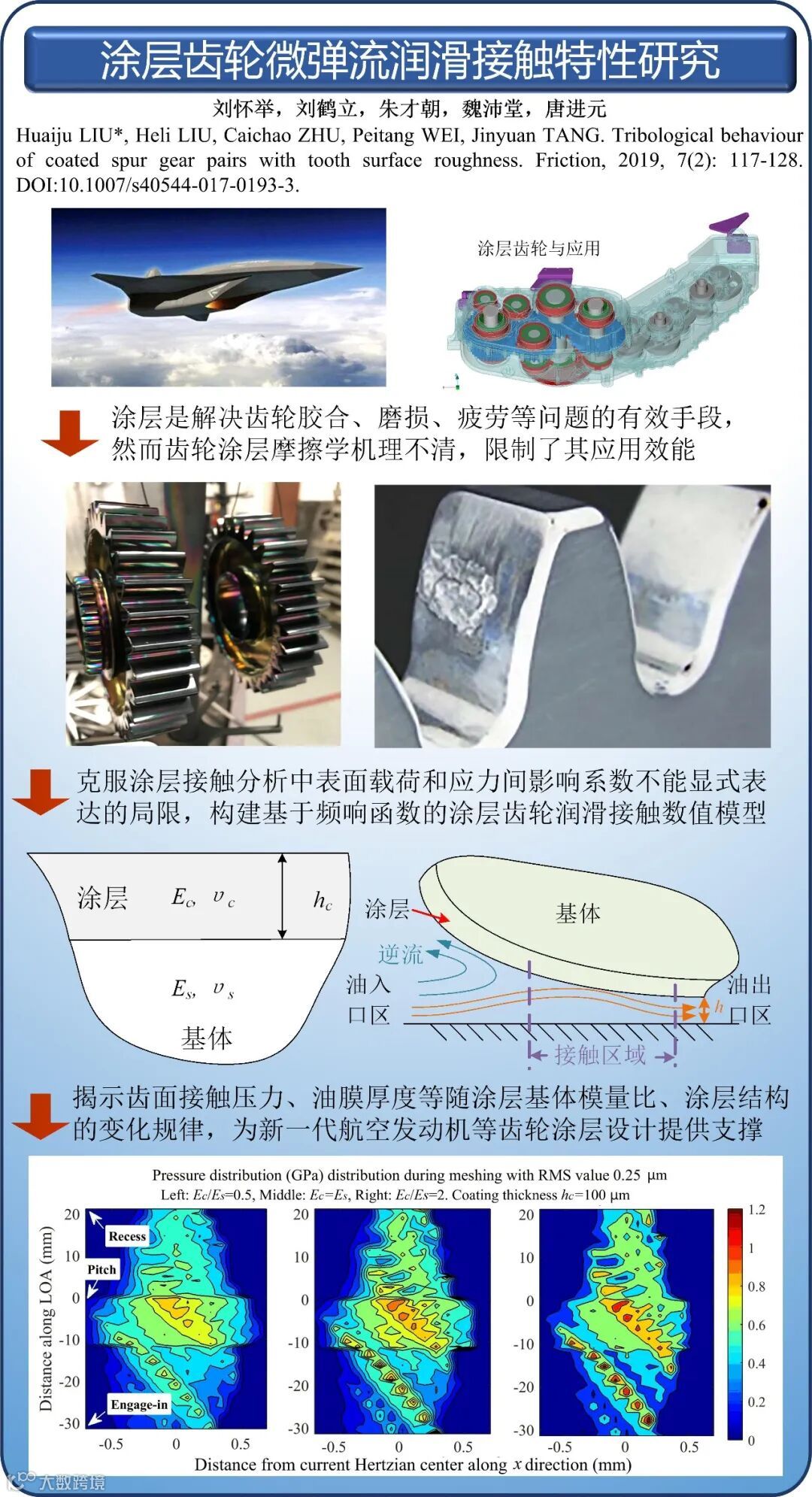 涂层齿轮微弹流润滑接触特性研究

刘怀举，刘鹤立，朱才朝，魏沛堂，唐进元

Huaiju LIU*, Heli LIU, Caichao ZHU, Peitang WEI, Jinyuan TANG. Tribological behaviour of coated spur gear pairs with tooth surface roughness. Friction, 2019, 7(2): 117-128. DOI:10.1007/s40544-017-0193-3.

涂层齿轮与应用

涂层是解决齿轮胶合、磨损、疲劳等问题的有效手段，然而齿轮涂层摩擦学机理不清，限制了其应用效能

克服涂层接触分析中表面载荷和应力间影响系数不能显式表达的局限，构建基于频响函数的涂层齿轮润滑接触数值模型

涂层 $E_c$, $\upsilon_c$ $h_c$

$E_s$, $\upsilon_s$

基体

涂层 基体

逆流

油入口区

油出口区

$h$

接触区域

揭示齿面接触压力、油膜厚度等随涂层基体模量比、涂层结构的变化规律，为新一代航空发动机等齿轮涂层设计提供支撑

Pressure distribution (GPa) distribution during meshing with RMS value 0.25 μm

Left: $E_c/E_s$=0.5, Middle: $E_c$=$E_s$, Right: $E_c/E_s$=2. Coating thickness $h_c$=100 μm

Distance along LOA (mm)

20 10 0 -10 -20 -30

Recess

Pitch

Engage-in

-0.5 0 0.5

20 10 0 -10 -20 -30

-0.5 0 0.5

20 10 0 -10 -20 -30

-0.5 0 0.5

1.2 1 0.8 0.6 0.4 0.2 0

Distance from current Hertzian center along $x$ direction (mm)

大数跨境