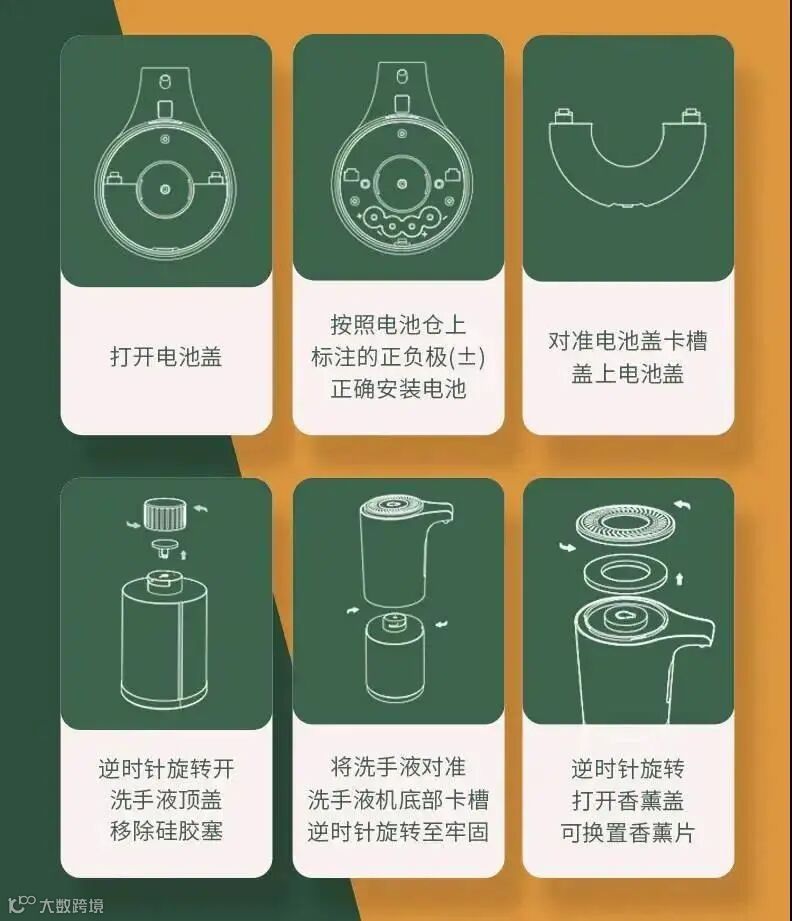 打开电池盖

按照电池仓上
标注的正负极(±)
正确安装电池

对准电池盖卡槽
盖上电池盖

逆时针旋转开
洗手液顶盖
移除硅胶塞

将洗手液对准
洗手液机底部卡槽
逆时针旋转至牢固

逆时针旋转
打开香薰盖
可换置香薰片

大数跨境