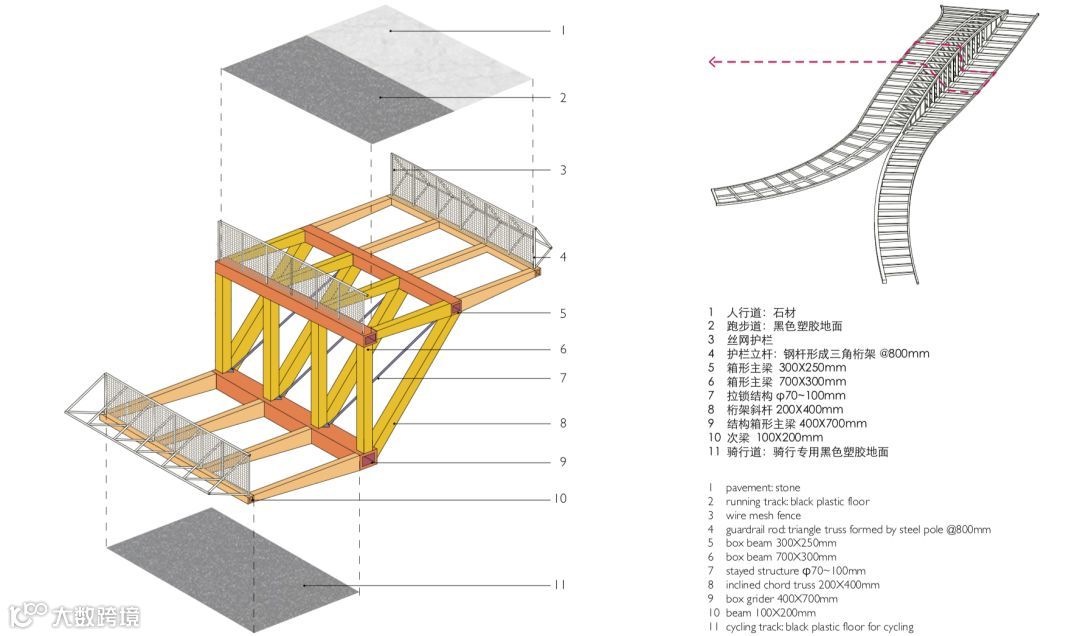 1
2
3
4
5
6
7
8
9
10
11

1 人行道：石材
2 跑步道：黑色塑胶地面
3 丝网护栏
4 护栏立杆：钢杆形成三角桁架 @800mm
5 箱形主梁 300X250mm
6 箱形主梁 700X300mm
7 拉锁结构 φ70~100mm
8 桁架斜杆 200X400mm
9 结构箱形主梁 400X700mm
10 次梁 100X200mm
11 骑行道：骑行专用黑色塑胶地面

1 pavement: stone
2 running track: black plastic floor
3 wire mesh fence
4 guardrail rod: triangle truss formed by steel pole @800mm
5 box beam 300X250mm
6 box beam 700X300mm
7 stayed structure φ70~100mm
8 inclined chord truss 200X400mm
9 box grider 400X700mm
10 beam 100X200mm
11 cycling track: black plastic floor for cycling

大数跨境