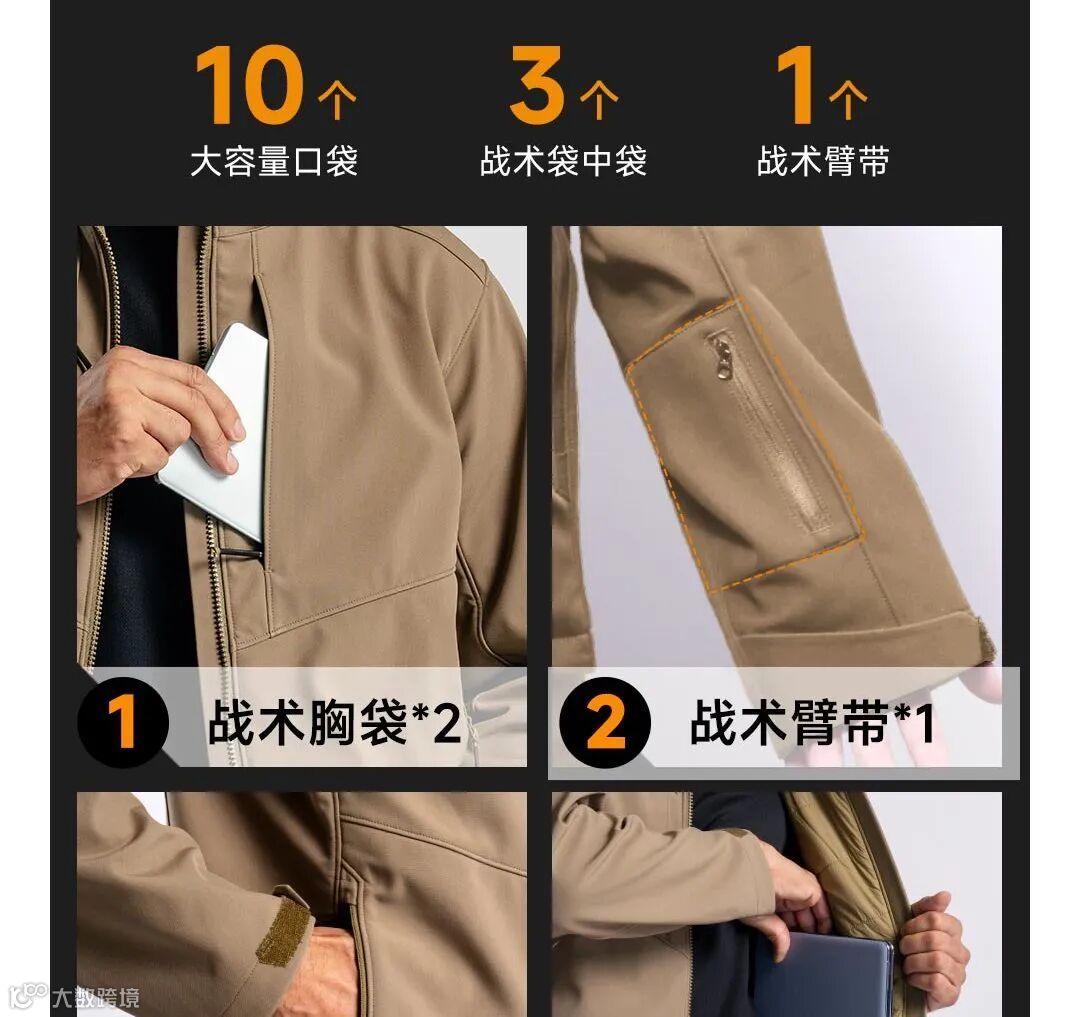 10个
大容量口袋

3个
战术袋中袋

1个
战术臂带

1 战术胸袋*2

2 战术臂带*1

大数跨境