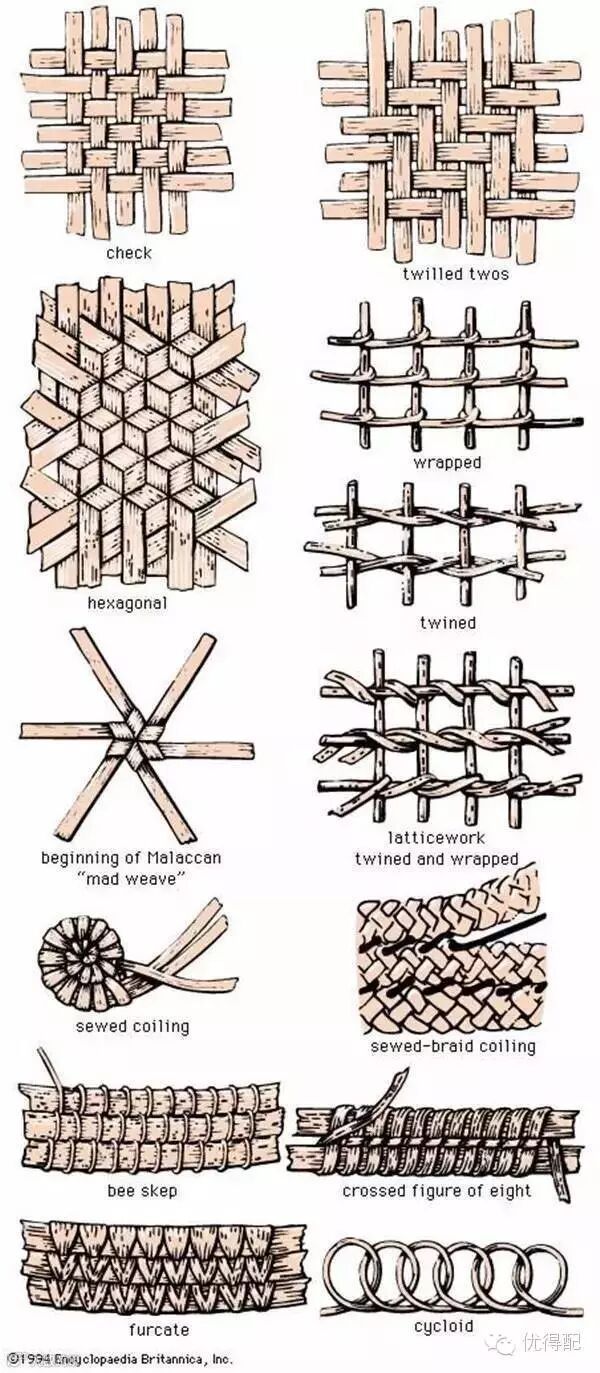 check

twilled twos

hexagonal

wrapped

twined

beginning of Malaccan "mad weave"

latticework twined and wrapped

sewed coiling

sewed-braid coiling

bee skep

crossed figure of eight

furcate

cycloid

©1994 Encyclopaedia Britannica, Inc.

优得配