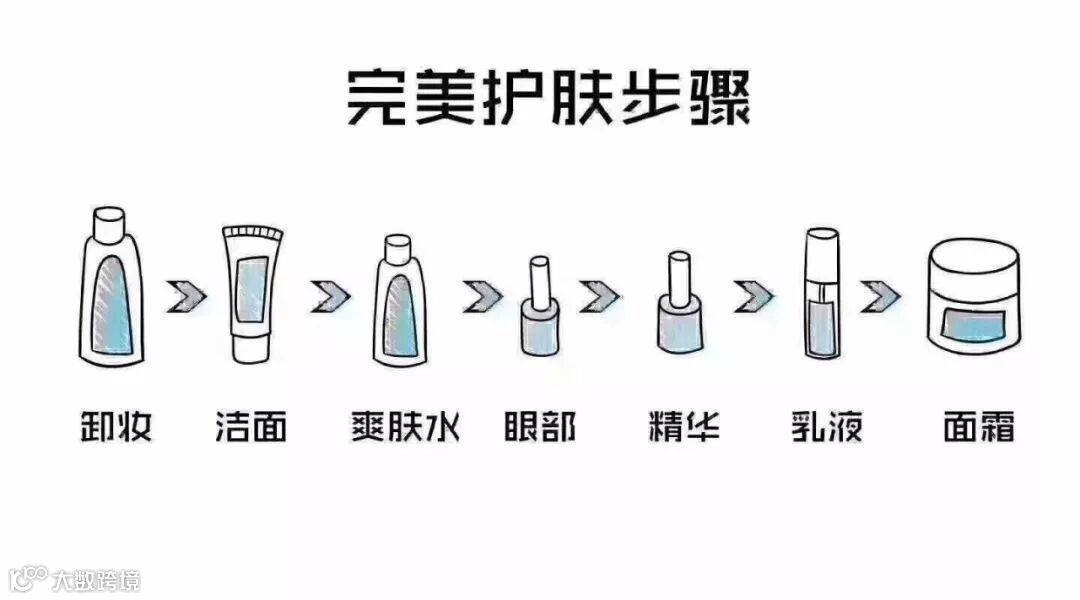 完美护肤步骤

卸妆 洁面 爽肤水 眼部 精华 乳液 面霜

大数跨境