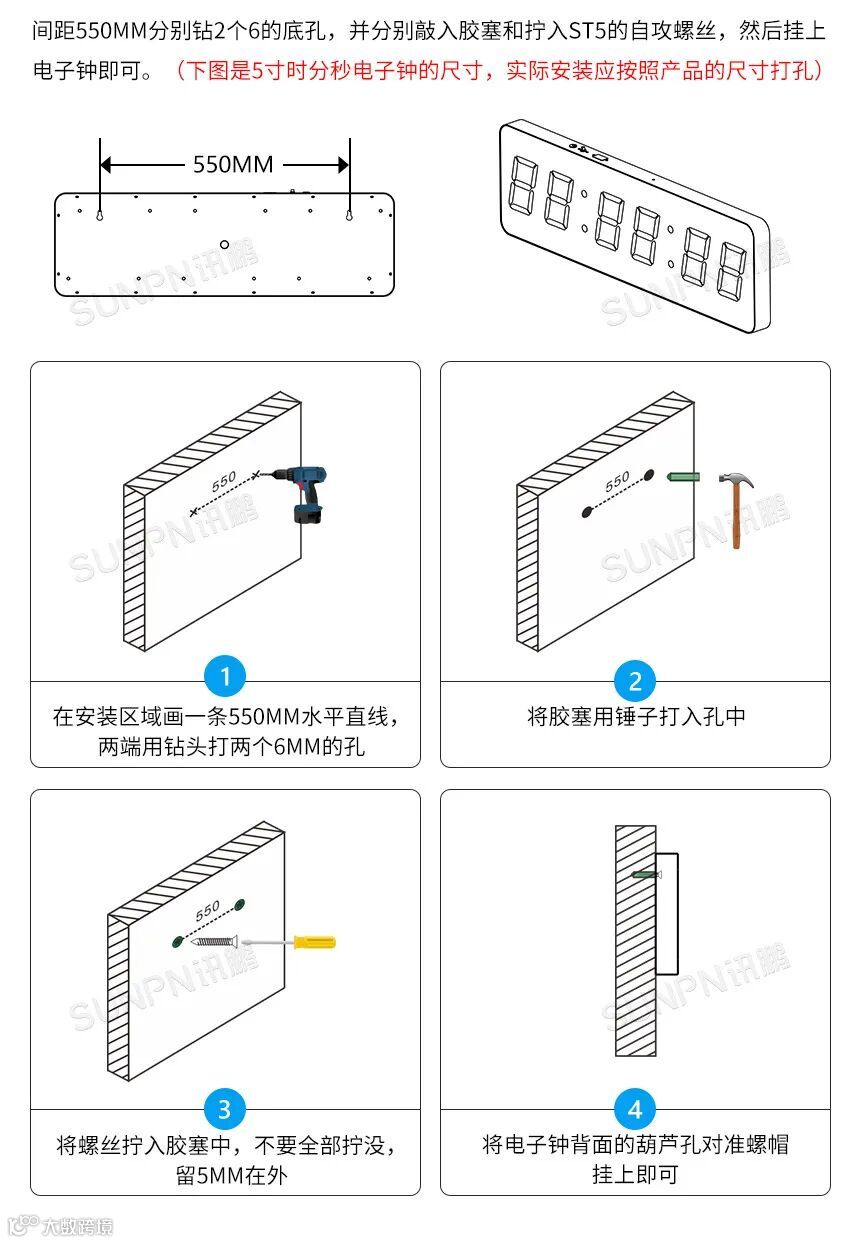 间距550MM分别钻2个6的底孔，并分别敲入胶塞和拧入ST5的自攻螺丝，然后挂上电子钟即可。（下图是5寸时分秒电子钟的尺寸，实际安装应按照产品的尺寸打孔）

550MM

SUNPN讯鹏

SUNPN讯鹏

550

SUNPN讯鹏

1

在安装区域画一条550MM水平直线，两端用钻头打两个6MM的孔

550

SUNPN讯鹏

2

将胶塞用锤子打入孔中

550

SUNPN讯鹏

3

将螺丝拧入胶塞中，不要全部拧没，留5MM在外

SUNPN讯鹏

4

将电子钟背面的葫芦孔对准螺帽挂上即可

大数跨境