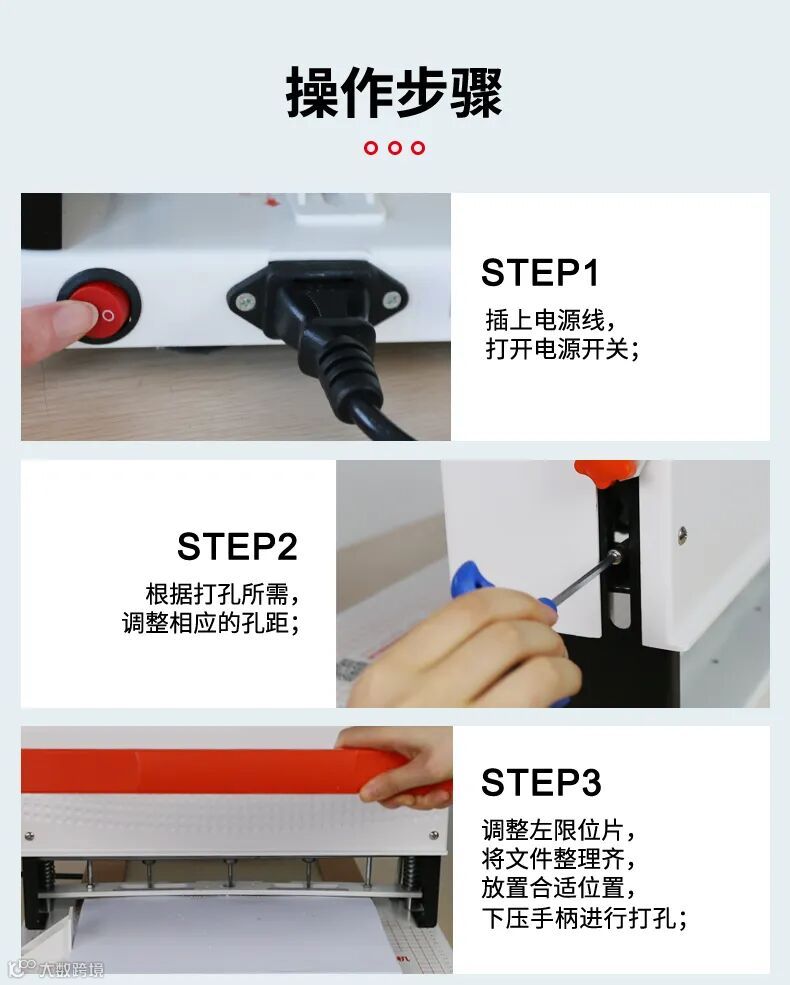 操作步骤

STEP1

插上电源线，
打开电源开关；

STEP2

根据打孔所需，
调整相应的孔距；

STEP3

调整左限位片，
将文件整理齐，
放置合适位置，
下压手柄进行打孔；

大数跨境