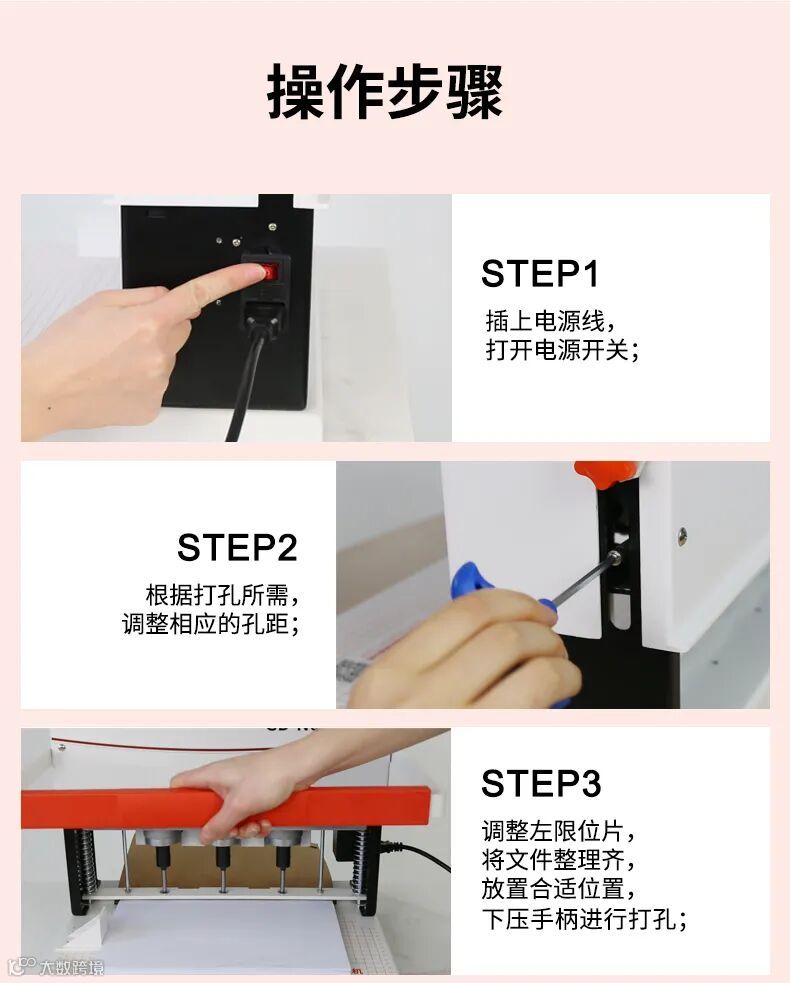 操作步骤

STEP1
插上电源线，
打开电源开关；

STEP2
根据打孔所需，
调整相应的孔距；

STEP3
调整左限位片，
将文件整理齐，
放置合适位置，
下压手柄进行打孔；

大数跨境