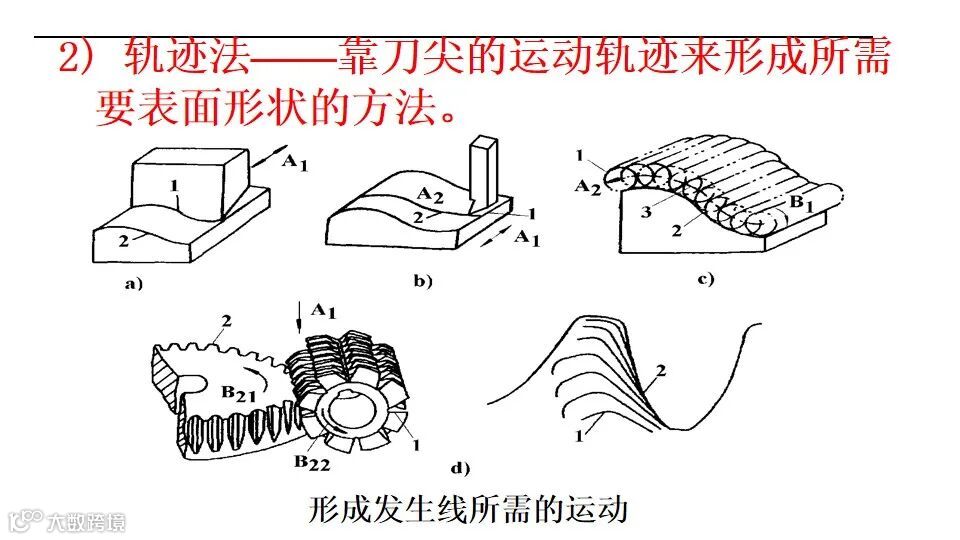 2）轨迹法——靠刀尖的运动轨迹来形成所需要表面形状的方法。

$A_1$
1
2
a)

$A_2$
2
1
$A_1$
b)

1
$A_2$
3
2
$B_1$
c)

2
$A_1$
$B_{21}$
$B_{22}$
1
d)

2
1

形成发生线所需的运动

大数跨境