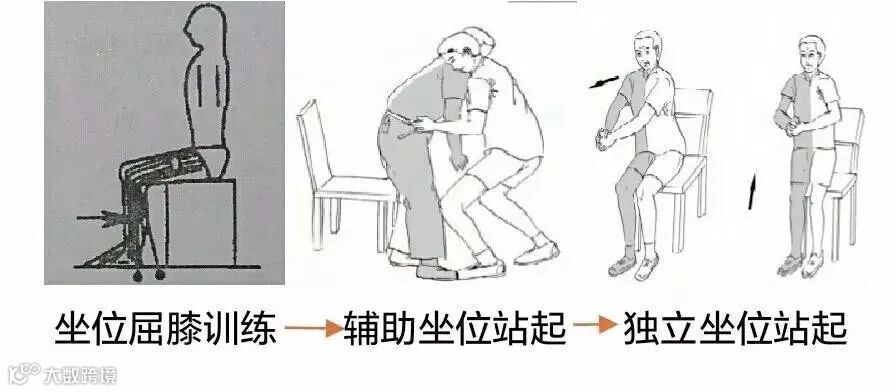 坐位屈膝训练 → 辅助坐位站起 → 独立坐位站起

大数跨境