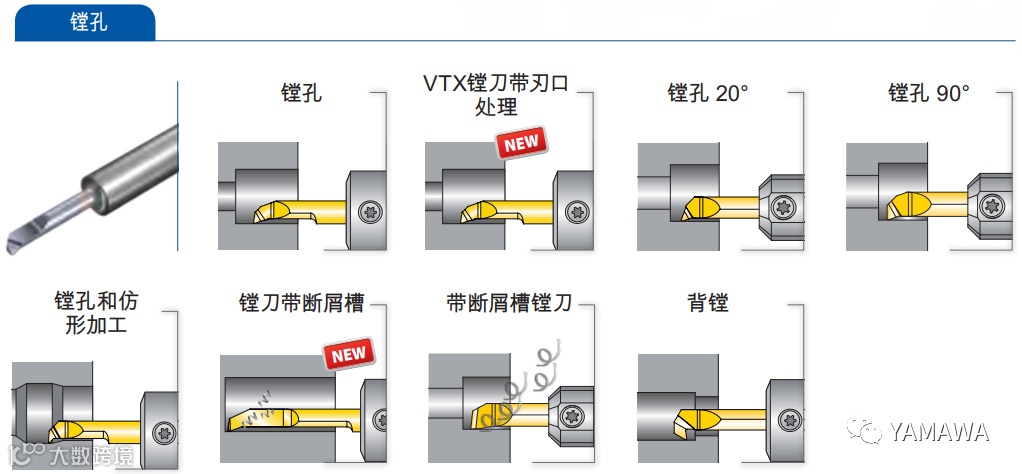 镗孔

镗孔

VTX镗刀带刃口处理

NEW

镗孔 20°

镗孔 90°

镗孔和仿形加工

镗刀带断屑槽

NEW

带断屑槽镗刀

背镗

大数跨境

YAMAWA