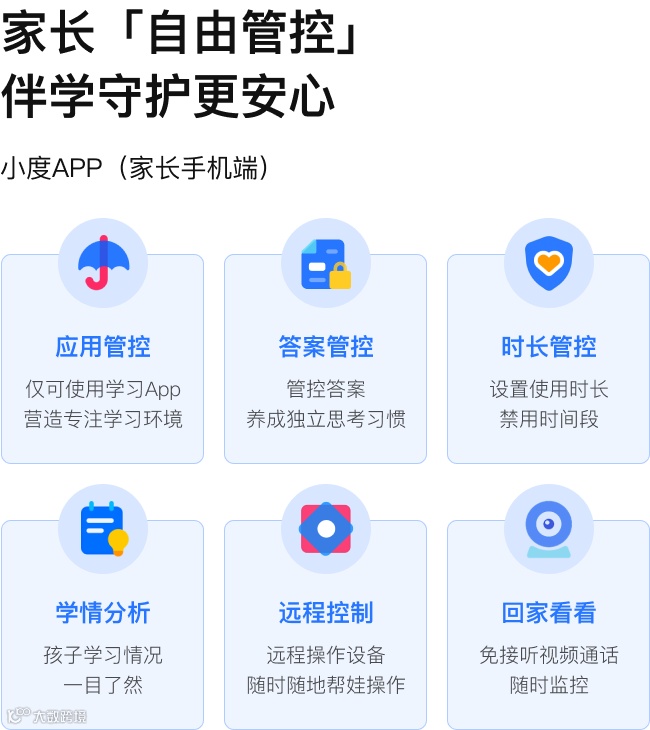 家长「自由管控」
伴学守护更安心

小度APP（家长手机端）

应用管控
仅可使用学习App
营造专注学习环境

答案管控
管控答案
养成独立思考习惯

时长管控
设置使用时长
禁用时间段

学情分析
孩子学习情况
一目了然

远程控制
远程操作设备
随时随地帮娃操作

回家看看
免接听视频通话
随时监控

大数跨境