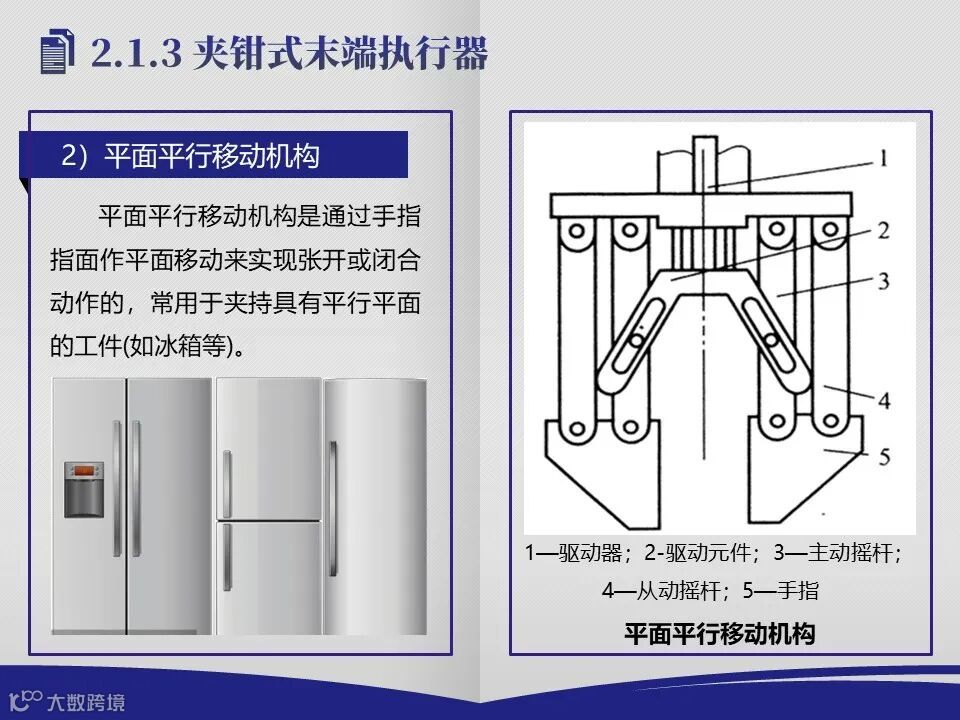 2.1.3 夹钳式末端执行器

2）平面平行移动机构

平面平行移动机构是通过手指指面作平面移动来实现张开或闭合动作的，常用于夹持具有平行平面的工件(如冰箱等)。

1
2
3
4
5

1—驱动器；2-驱动元件；3—主动摇杆；4—从动摇杆；5—手指

平面平行移动机构

大数跨境