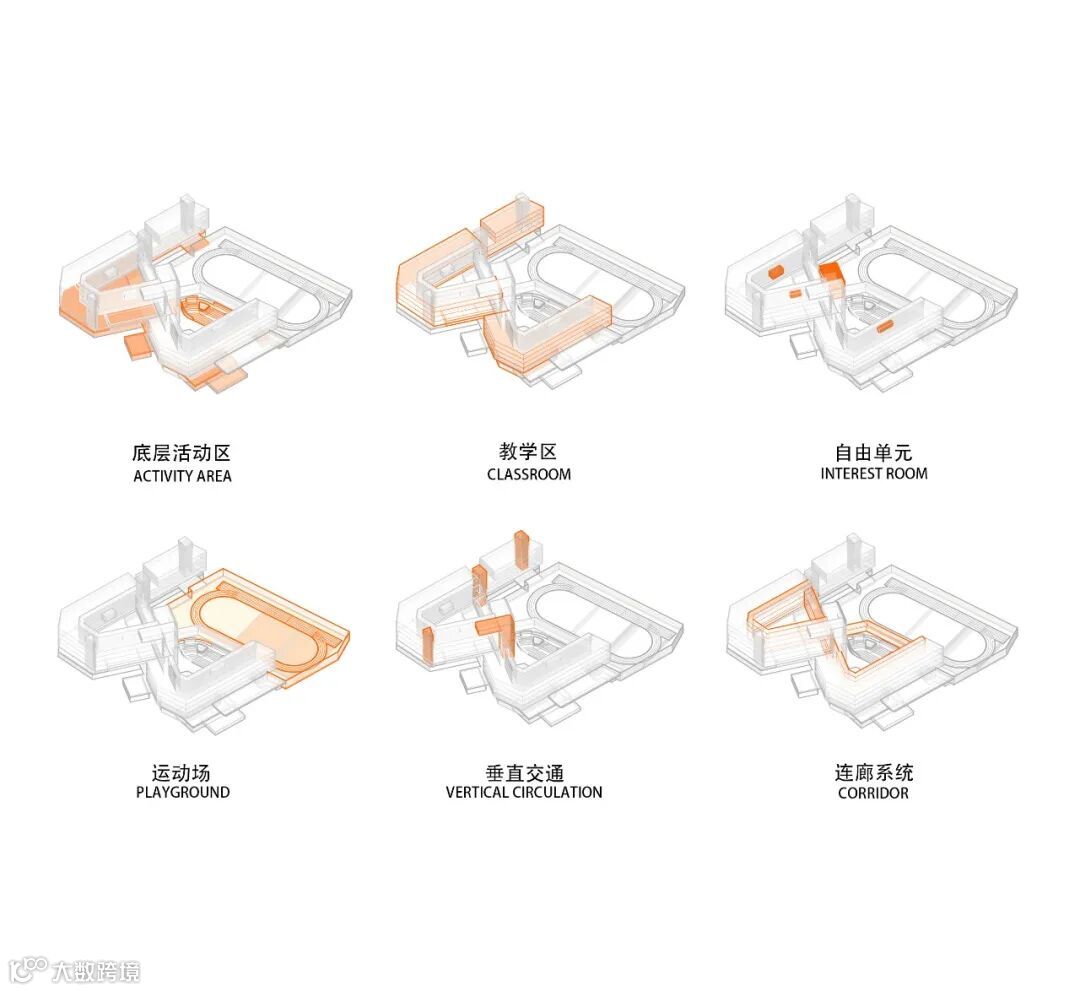 底层活动区
ACTIVITY AREA

教学区
CLASSROOM

自由单元
INTEREST ROOM

运动场
PLAYGROUND

垂直交通
VERTICAL CIRCULATION

连廊系统
CORRIDOR

大数跨境