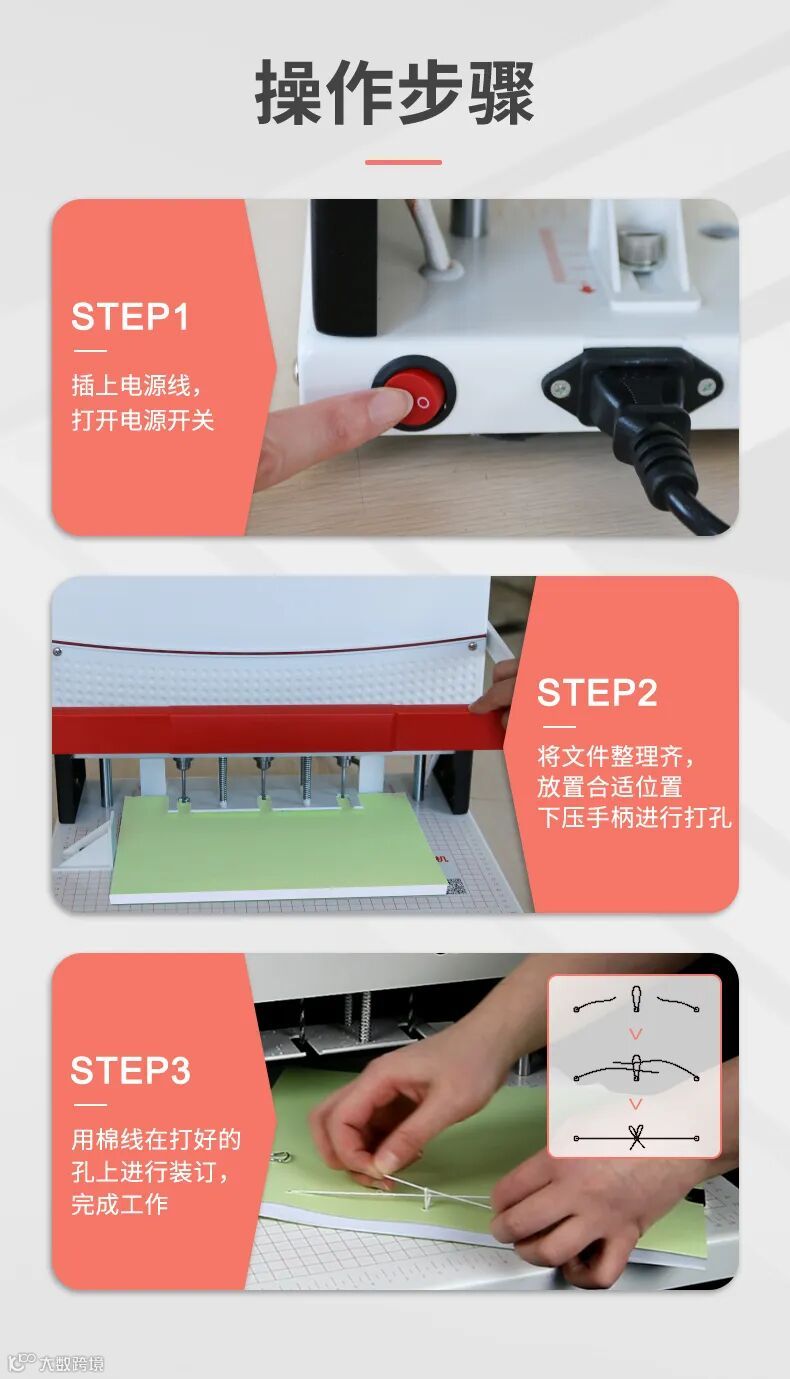 操作步骤

STEP1

插上电源线，
打开电源开关

STEP2

将文件整理齐，
放置合适位置
下压手柄进行打孔

STEP3

用棉线在打好的
孔上进行装订，
完成工作

大数跨境