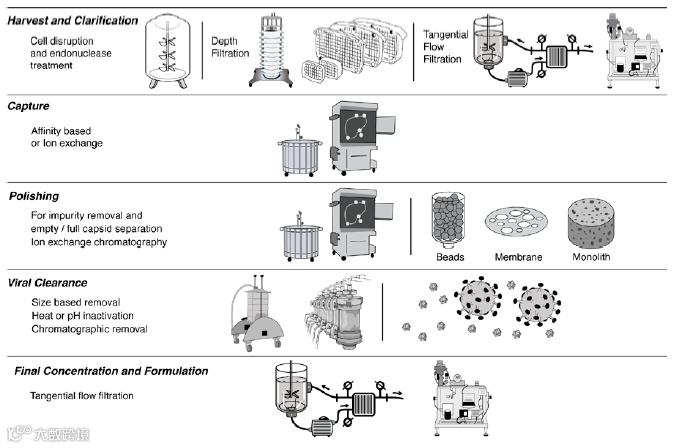 Harvest and Clarification

Cell disruption and endonuclease treatment

Depth Filtration

Tangential Flow Filtration

Capture

Affinity based or Ion exchange

Polishing

For impurity removal and empty / full capsid separation Ion exchange chromatography

Beads

Membrane

Monolith

Viral Clearance

Size based removal Heat or pH inactivation Chromatographic removal

Final Concentration and Formulation

Tangential flow filtration

大数跨境